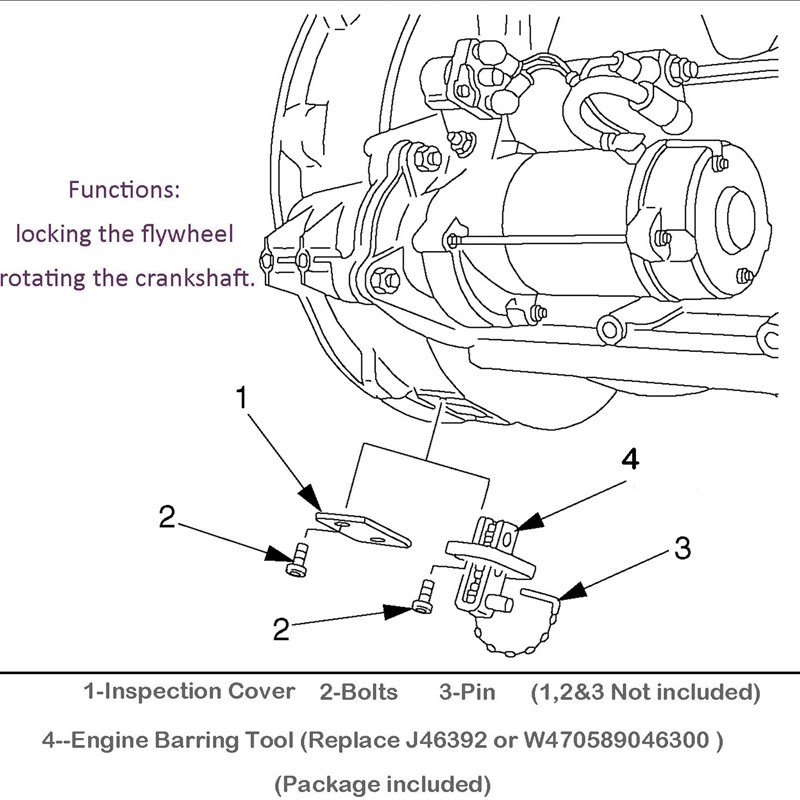 Functions:
locking the flywheel
rotating the crankshaft.

1

4

2

3

2

1-Inspection Cover 2-Bolts 3-Pin (1,2&3 Not included)

4--Engine Barring Tool (Replace J46392 or W470589046300 )

(Package included)