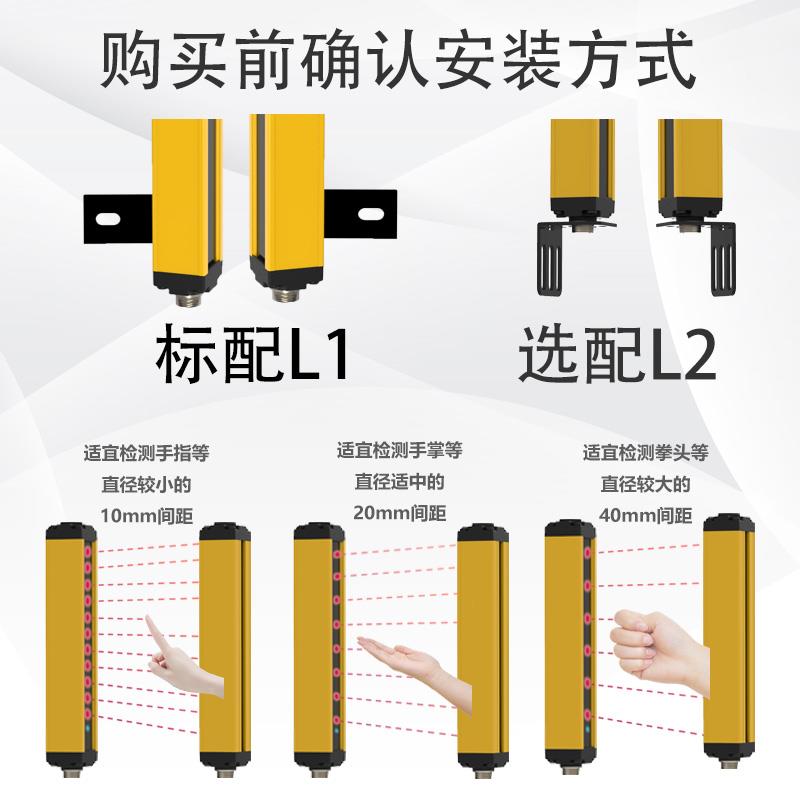 购买前确认安装方式

标配L1

选配L2

适宜检测手指等
直径较小的
10mm间距

适宜检测手掌等
直径适中的
20mm间距

适宜检测拳头等
直径较大的
40mm间距