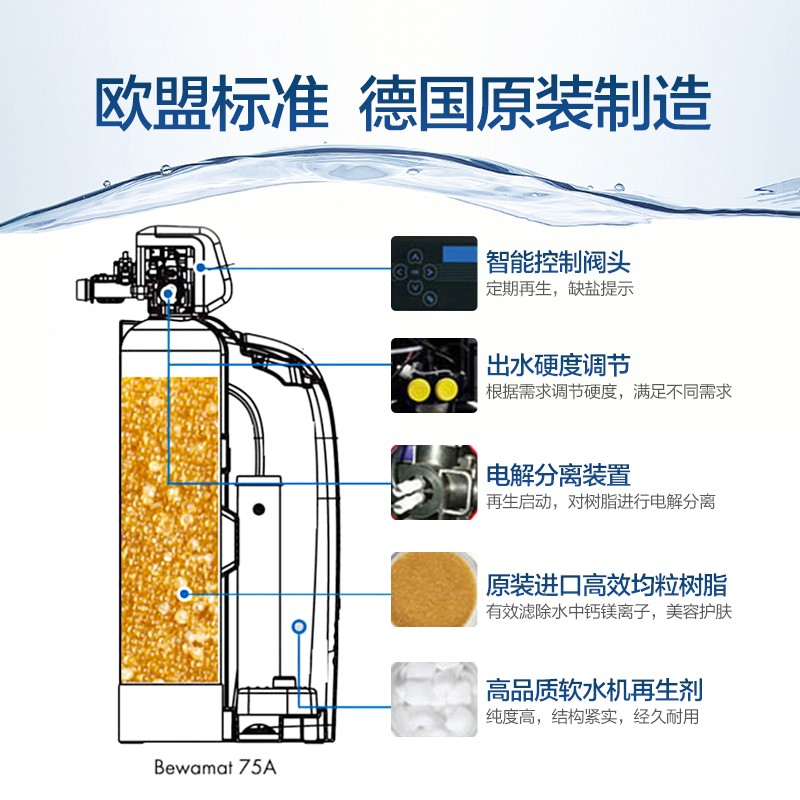 欧盟标准 德国原装制造

智能控制阀头
定期再生，缺盐提示

出水硬度调节
根据需求调节硬度，满足不同需求

电解分离装置
再生启动，对树脂进行电解分离

原装进口高效均粒树脂
有效滤除水中钙镁离子，美容护肤

高品质软水机再生剂
纯度高，结构紧实，经久耐用

Bewamat 75A