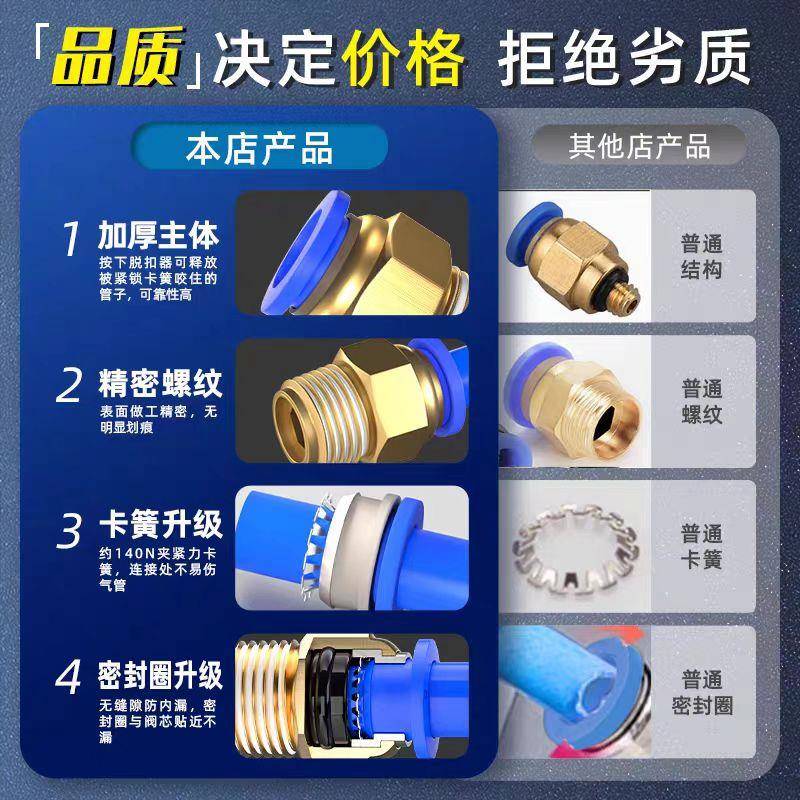 「品质」决定价格 拒绝劣质

本店产品

1 加厚主体
按下脱扣器可释放被紧锁卡簧咬住的管子，可靠性高

2 精密螺纹
表面做工精密，无明显划痕

3 卡簧升级
约140N夹紧力卡簧，连接处不易伤气管

4 密封圈升级
无缝隙防内漏，密封圈与阀芯贴近不漏

其他店产品

普通结构

普通螺纹

普通卡簧

普通密封圈