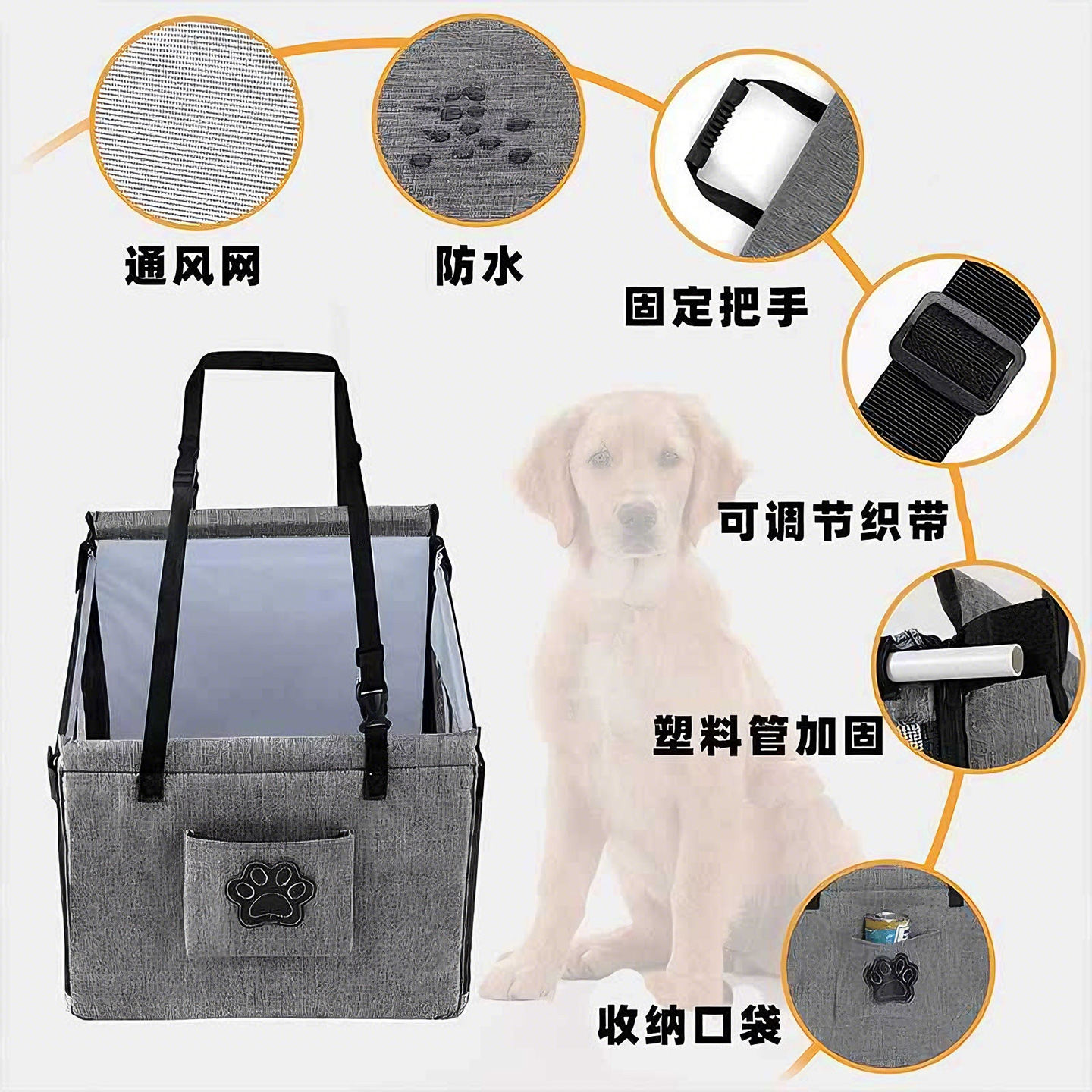 通风网

防水

固定把手

可调节织带

塑料管加固

收纳口袋