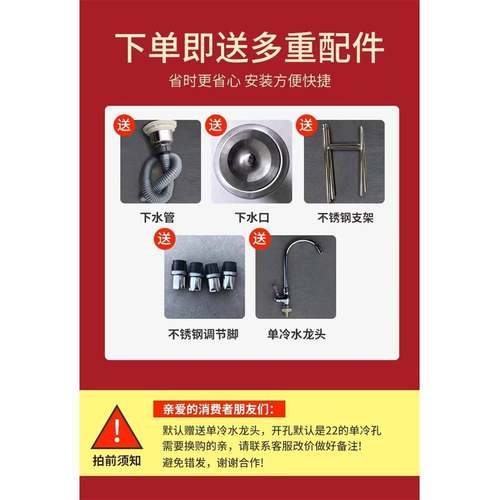 下单即送多重配件

省时更省心 安装方便快捷

送

下水管

送

下水口

送

不锈钢支架

送

不锈钢调节脚

送

单冷水龙头

!

拍前须知

亲爱的消费者朋友们:

默认赠送单冷水龙头，开孔默认是22的单冷孔
需要换购的亲，请联系客服改价做好备注!
避免错发，谢谢合作!