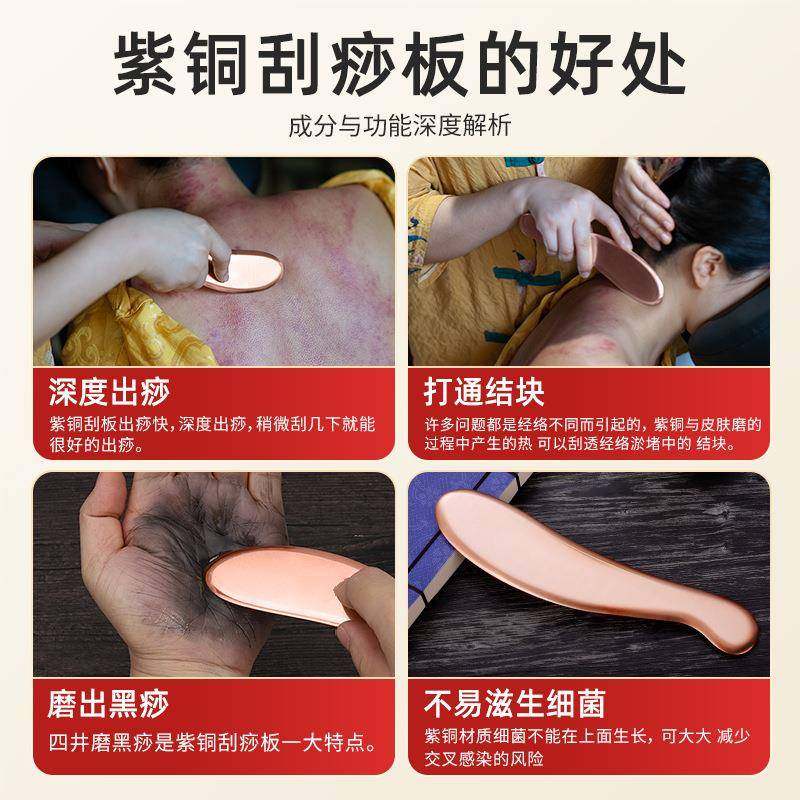 紫铜刮痧板的好处

成分与功能深度解析

深度出痧

紫铜刮板出痧快,深度出痧,稍微刮几下就能很好的出痧。

打通结块

许多问题都是经络不同而引起的,紫铜与皮肤磨的过程中产生的热 可以刮透经络淤堵中的 结块。

磨出黑痧

四井磨黑痧是紫铜刮痧板一大特点。

不易滋生细菌

紫铜材质细菌不能在上面生长,可大大 减少交叉感染的风险