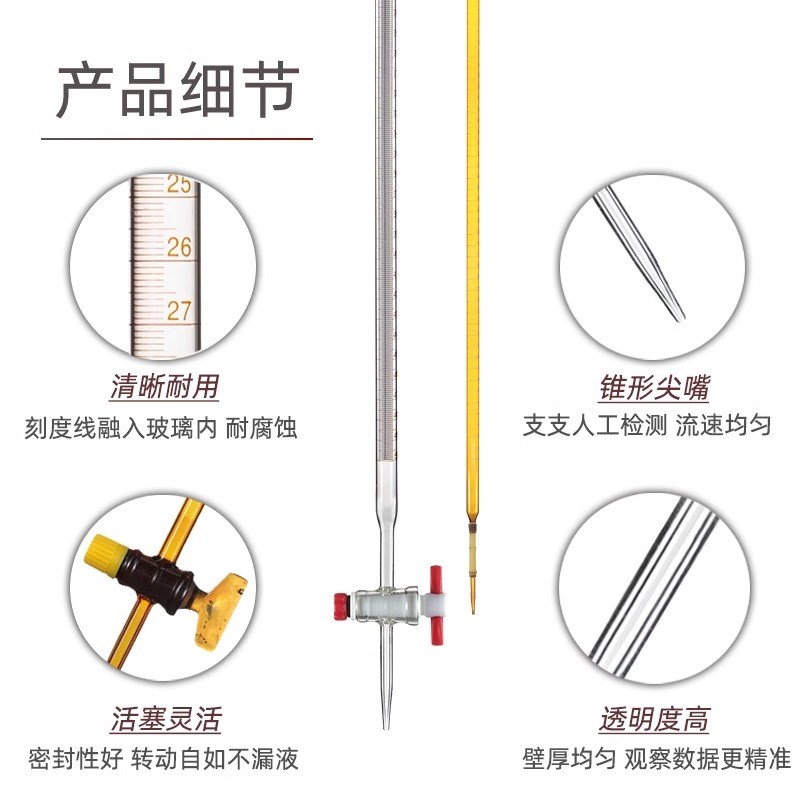 产品细节

25
26
27

清晰耐用
刻度线融入玻璃内 耐腐蚀

锥形尖嘴
支支人工检测 流速均匀

活塞灵活
密封性好 转动自如不漏液

透明度高
壁厚均匀 观察数据更精准