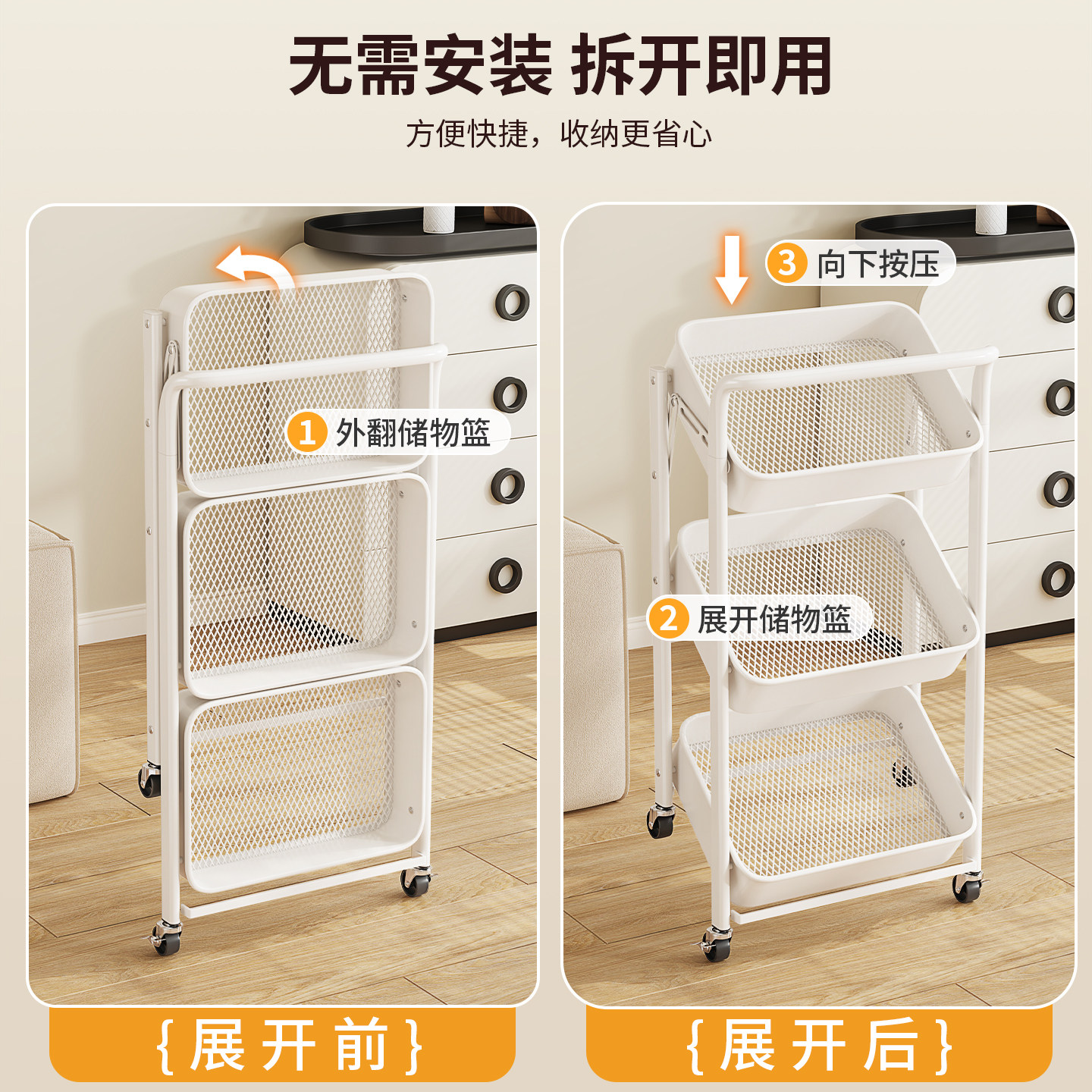 无需安装 拆开即用

方便快捷，收纳更省心

1 外翻储物篮

{展开前}

3 向下按压

2 展开储物篮

{展开后}