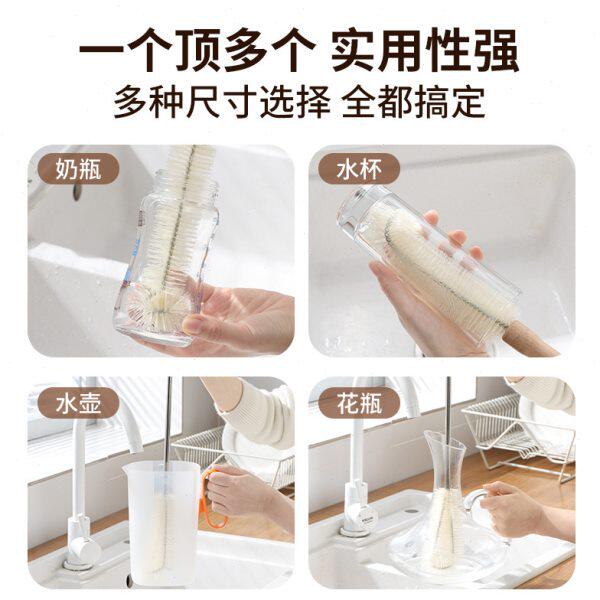 一个顶多个 实用性强
多种尺寸选择 全都搞定

奶瓶

水杯

水壶

花瓶