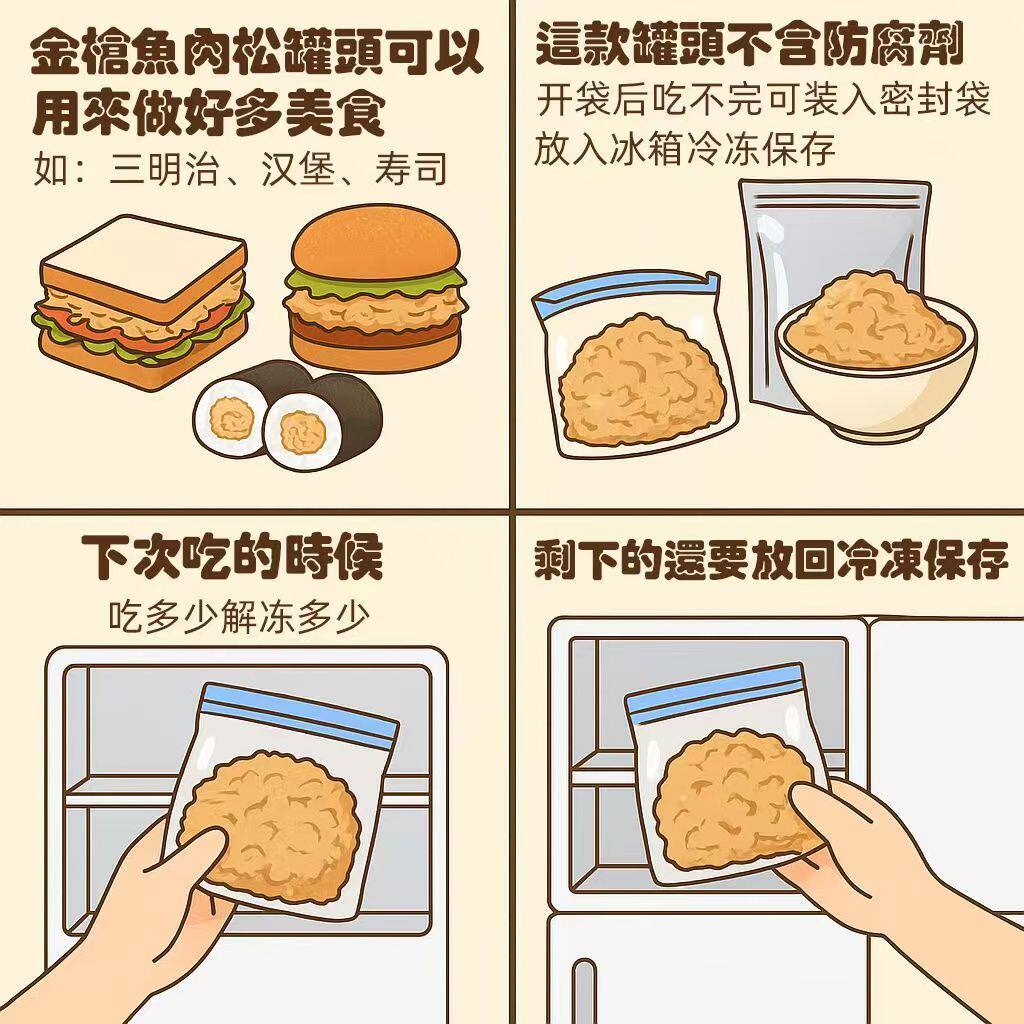 金槍魚肉松罐頭可以用來做好多美食
如：三明治、汉堡、寿司

這款罐頭不含防腐劑
开袋后吃不完可装入密封袋放入冰箱冷冻保存

下次吃的時候
吃多少解冻多少

剩下的還要放回冷凍保存