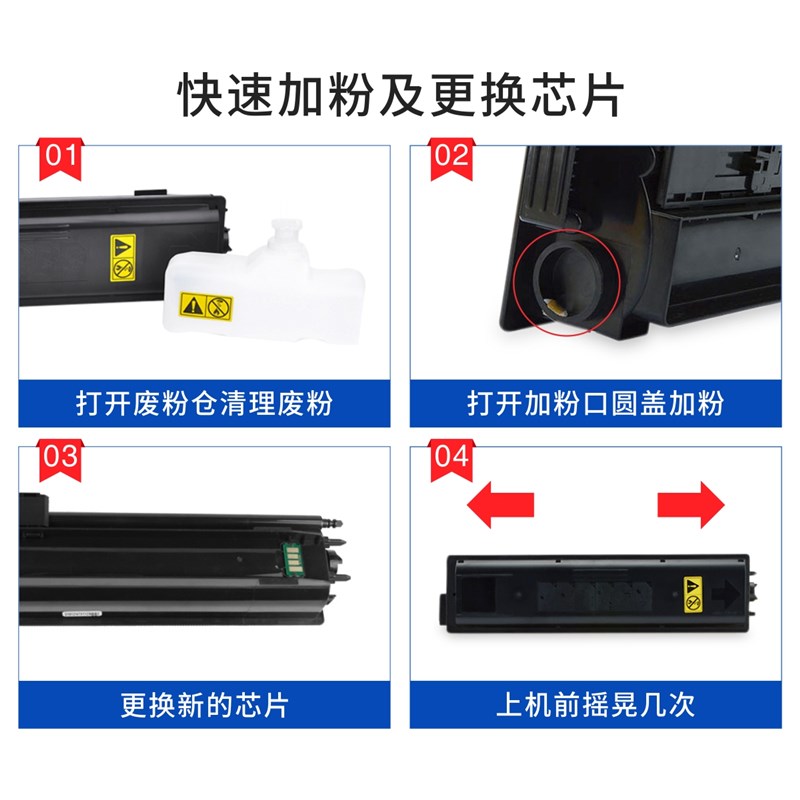 快速加粉及更换芯片

01

打开废粉仓清理废粉

02

打开加粉口圆盖加粉

03

更换新的芯片

04

上机前摇晃几次