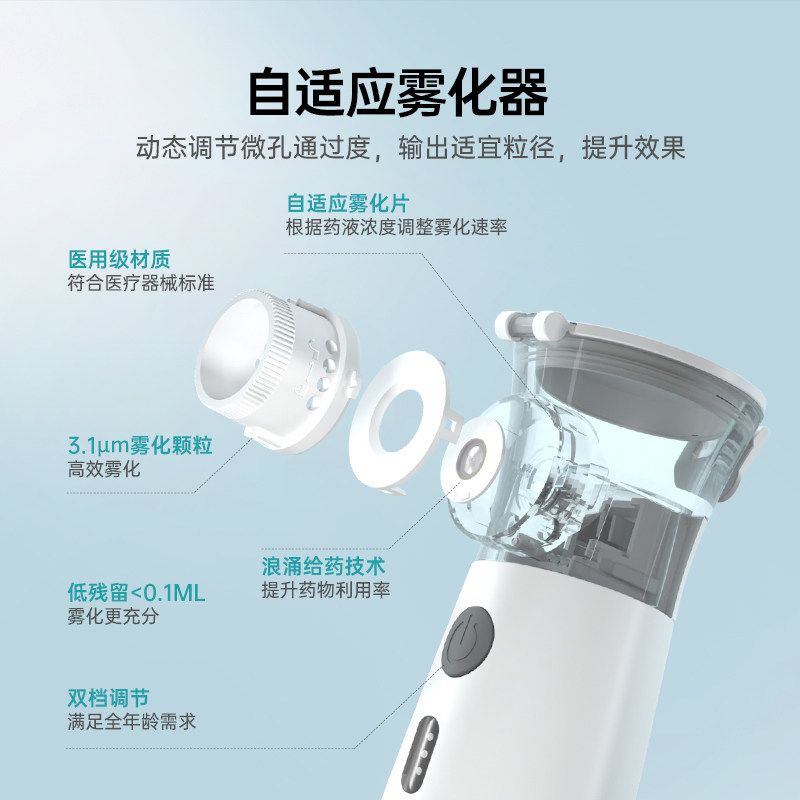 自适应雾化器

动态调节微孔通过度，输出适宜粒径，提升效果

自适应雾化片
根据药液浓度调整雾化速率

医用级材质
符合医疗器械标准

3.1μm雾化颗粒
高效雾化

浪涌给药技术
提升药物利用率

低残留<0.1ML
雾化更充分

双档调节
满足全年龄需求