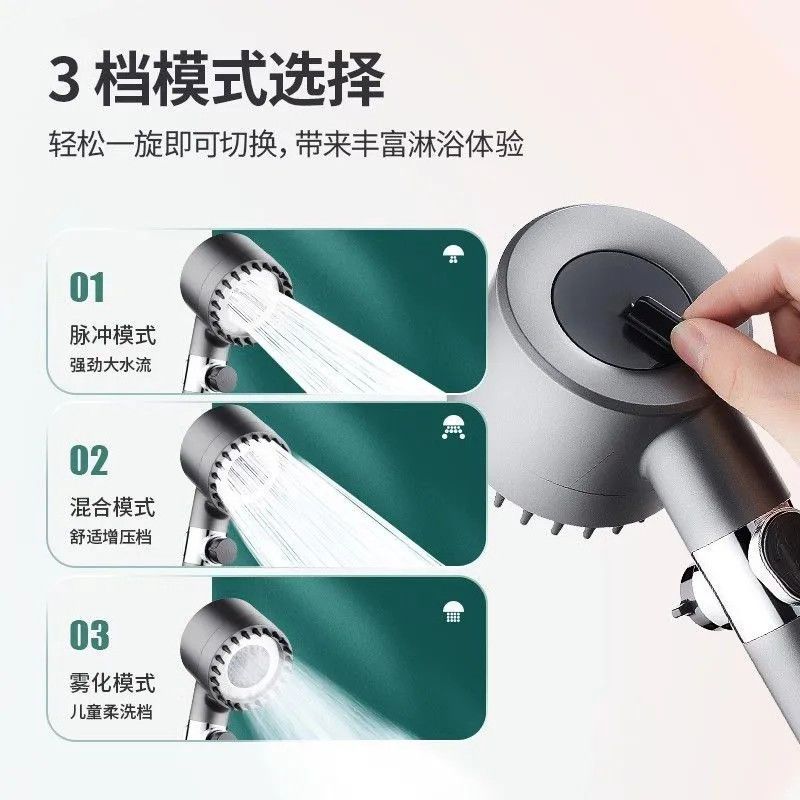 3 档模式选择

轻松一旋即可切换，带来丰富淋浴体验

01
脉冲模式
强劲大水流

02
混合模式
舒适增压档

03
雾化模式
儿童柔洗档