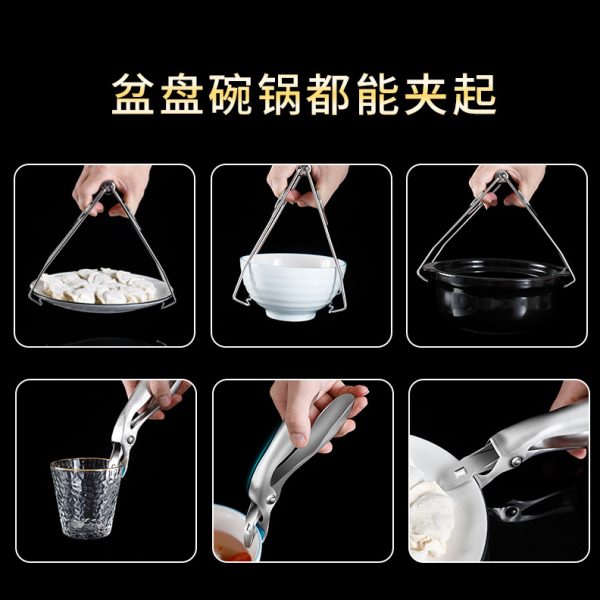 盆盘碗锅都能夹起