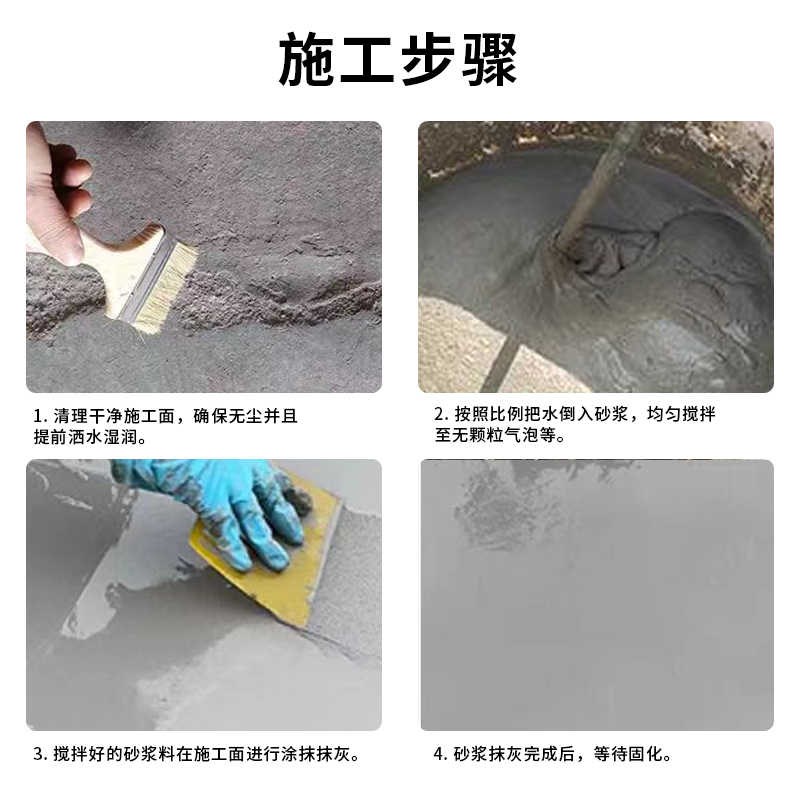 施工步骤

1. 清理干净施工面，确保无尘并且提前洒水湿润。

2. 按照比例把水倒入砂浆，均匀搅拌至无颗粒气泡等。

3. 搅拌好的砂浆料在施工面进行涂抹抹灰。

4. 砂浆抹灰完成后，等待固化。