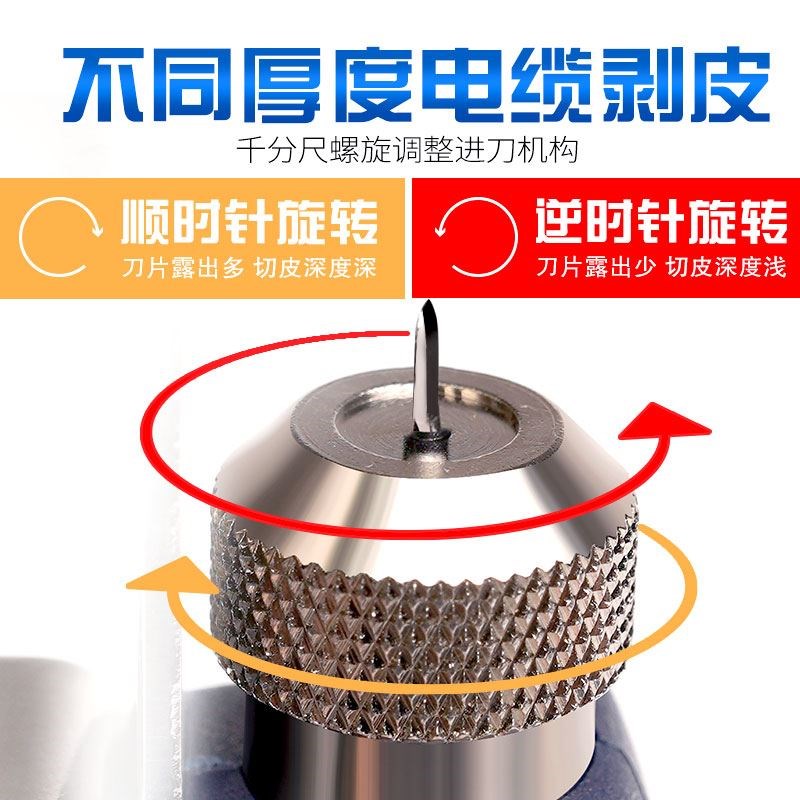 不同厚度电缆剥皮

千分尺螺旋调整进刀机构

顺时针旋转
刀片露出多 切皮深度深

逆时针旋转
刀片露出少 切皮深度浅