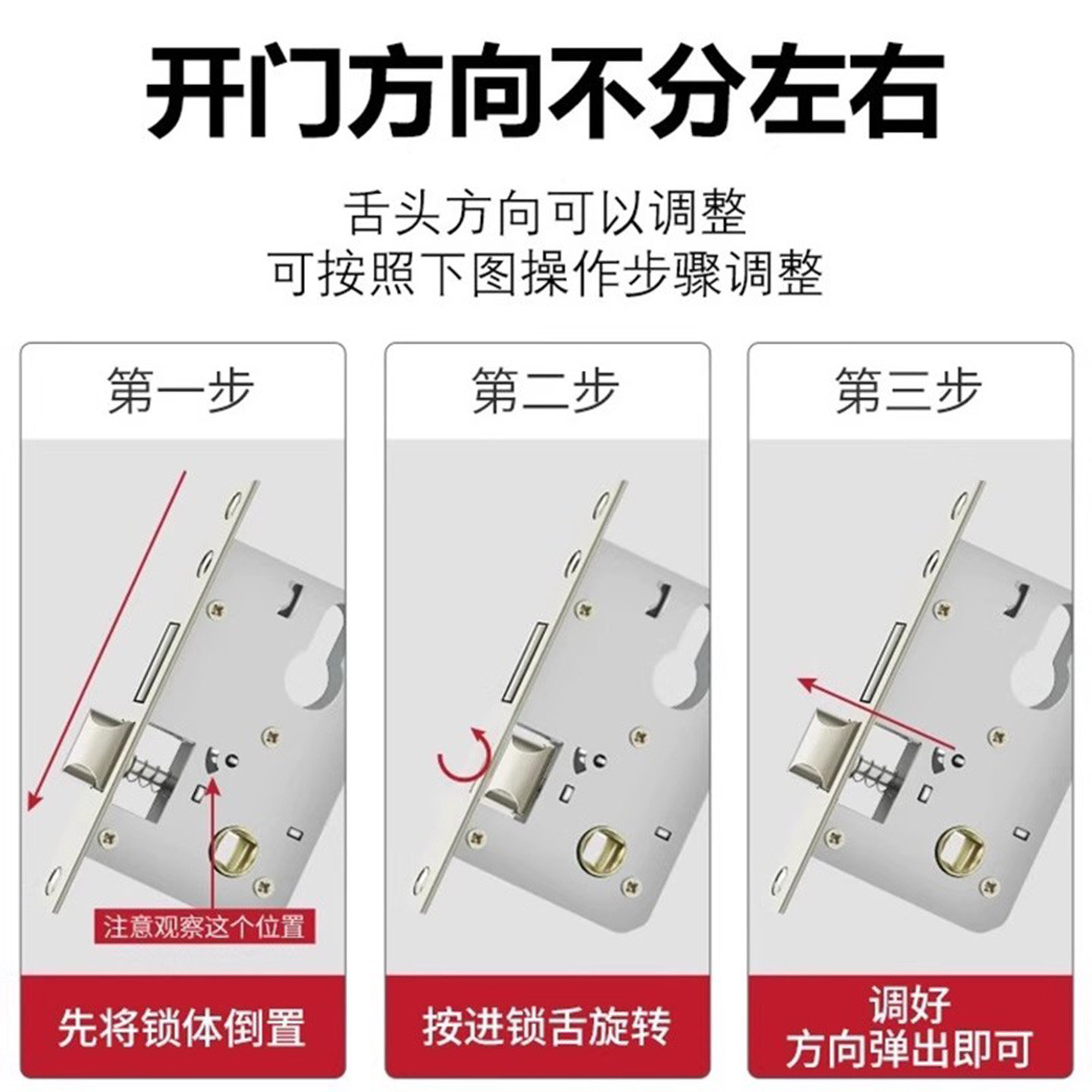 开门方向不分左右

舌头方向可以调整
可按照下图操作步骤调整

第一步

注意观察这个位置

先将锁体倒置

第二步

按进锁舌旋转

第三步

调好
方向弹出即可