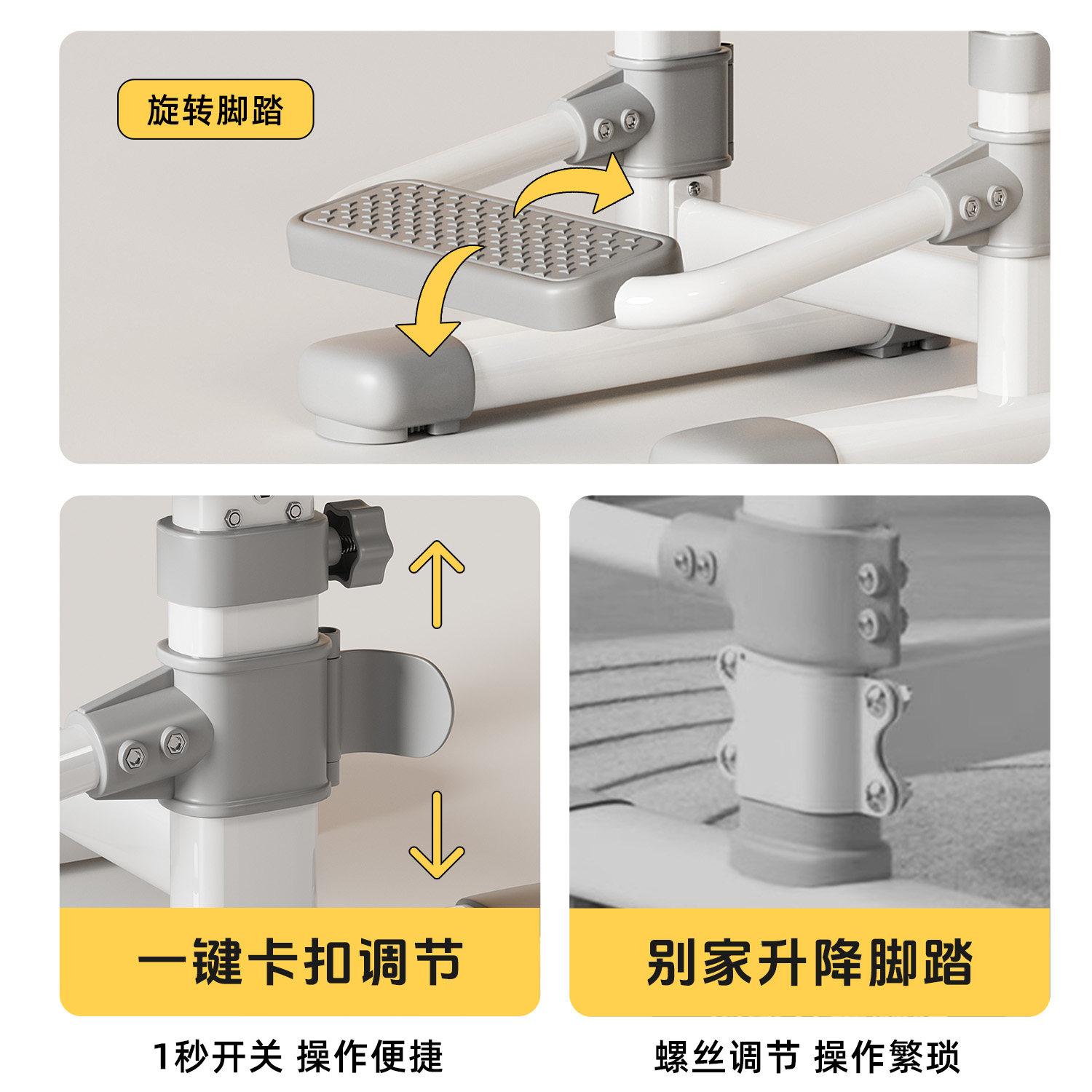 旋转脚踏

一键卡扣调节

1秒开关 操作便捷

别家升降脚踏

螺丝调节 操作繁琐