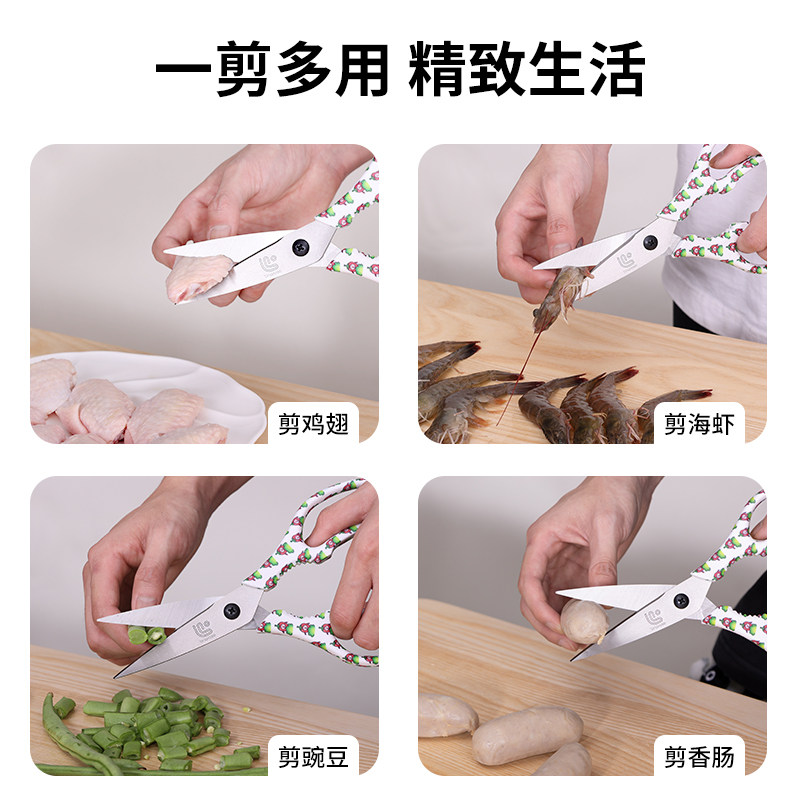 一剪多用 精致生活

剪鸡翅

剪海虾

剪豌豆

剪香肠