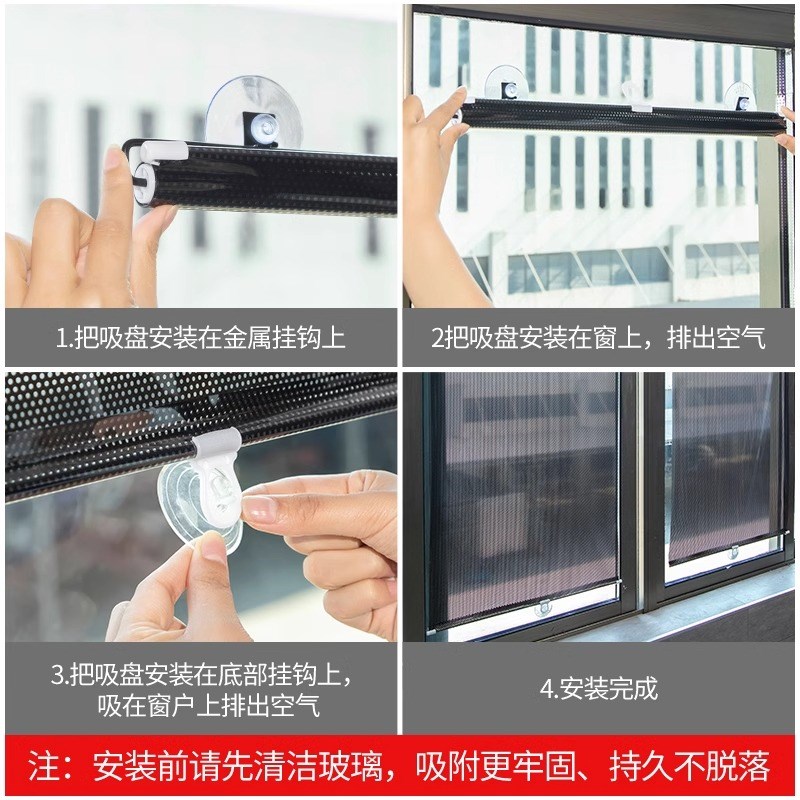 1.把吸盘安装在金属挂钩上

2把吸盘安装在窗上，排出空气

3.把吸盘安装在底部挂钩上，吸在窗户上排出空气

4.安装完成

注：安装前请先清洁玻璃，吸附更牢固、持久不脱落