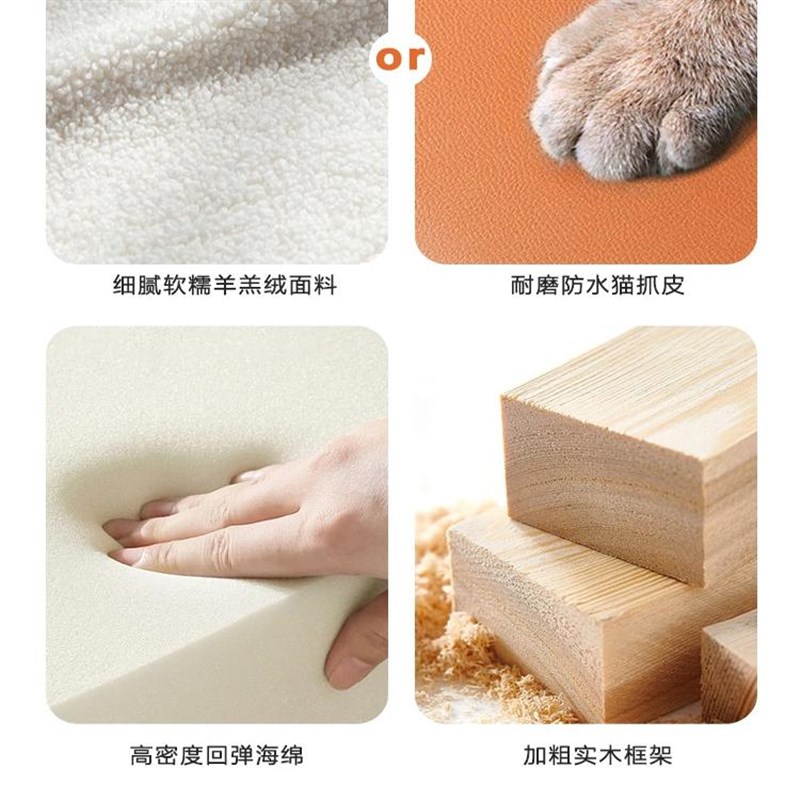 or

细腻软糯羊羔绒面料

耐磨防水猫抓皮

高密度回弹海绵

加粗实木框架