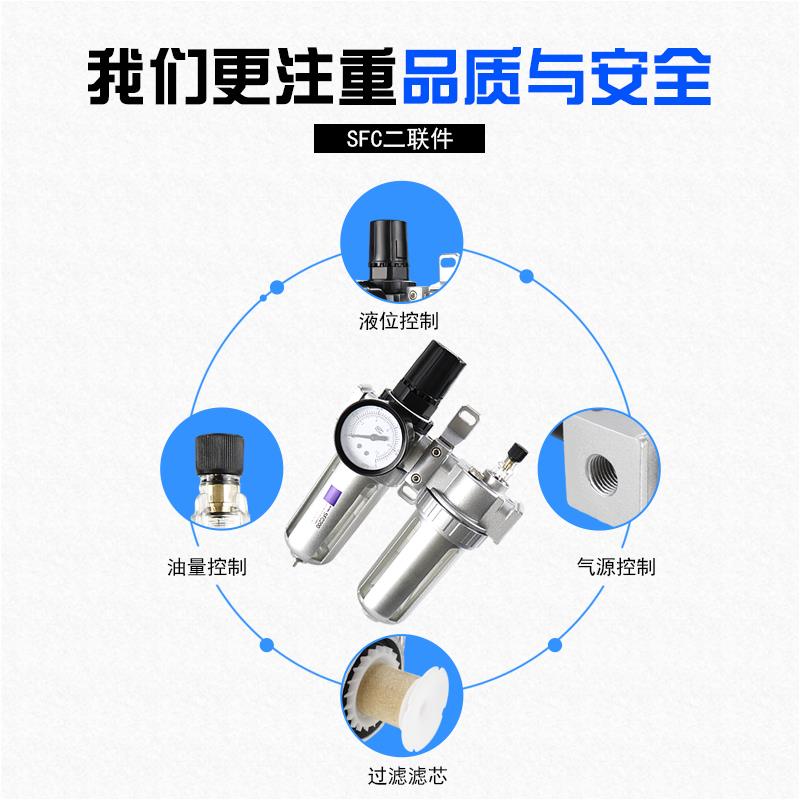 我们更注重品质与安全

SFC二联件

液位控制

油量控制

气源控制

过滤滤芯