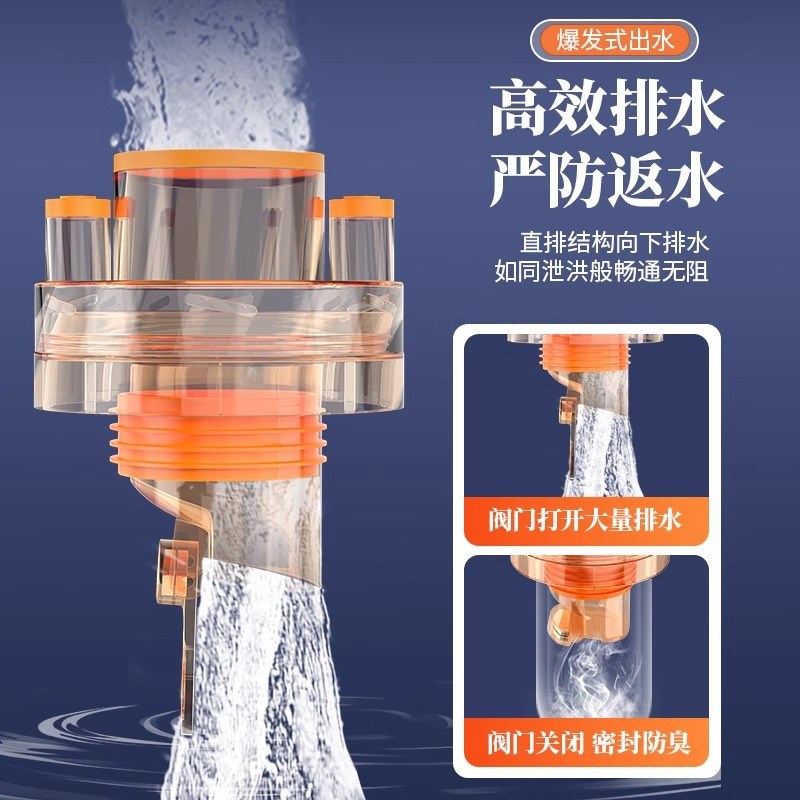 爆发式出水

高效排水
严防返水

直排结构向下排水
如同泄洪般畅通无阻

阀门打开大量排水

阀门关闭 密封防臭