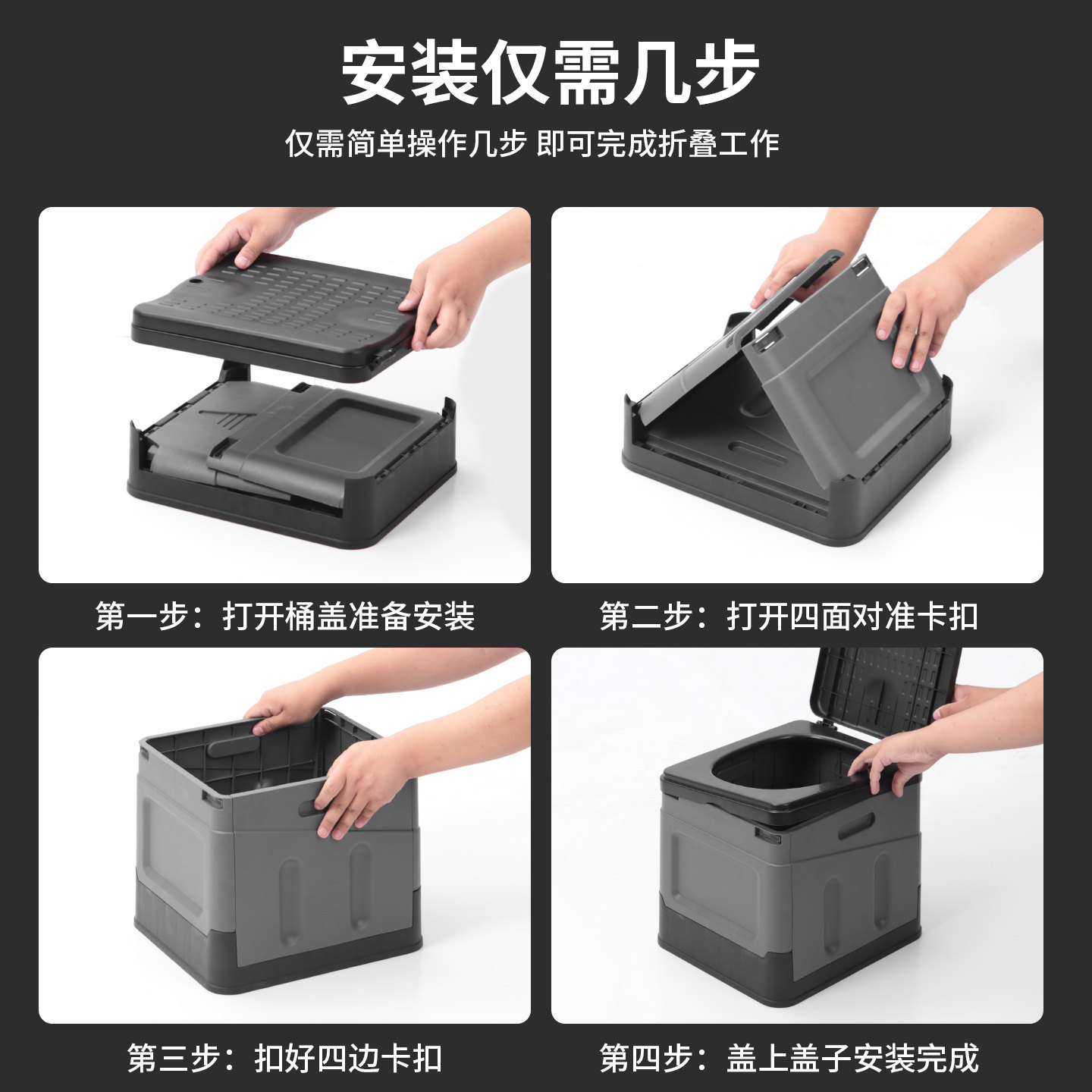 安装仅需几步

仅需简单操作几步 即可完成折叠工作

第一步：打开桶盖准备安装

第二步：打开四面对准卡扣

第三步：扣好四边卡扣

第四步：盖上盖子安装完成