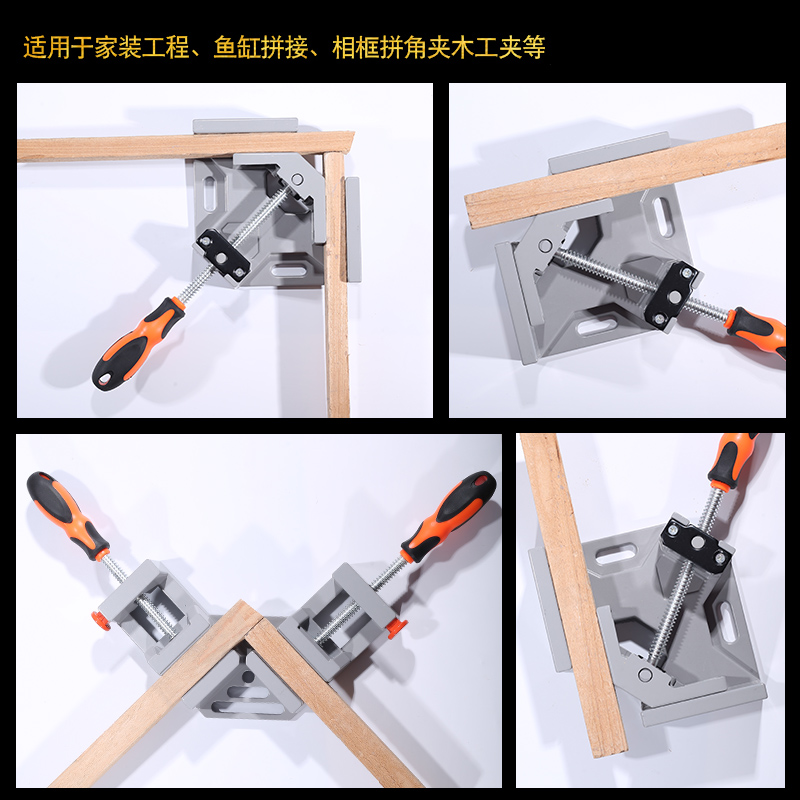 适用于家装工程、鱼缸拼接、相框拼角夹木工夹等