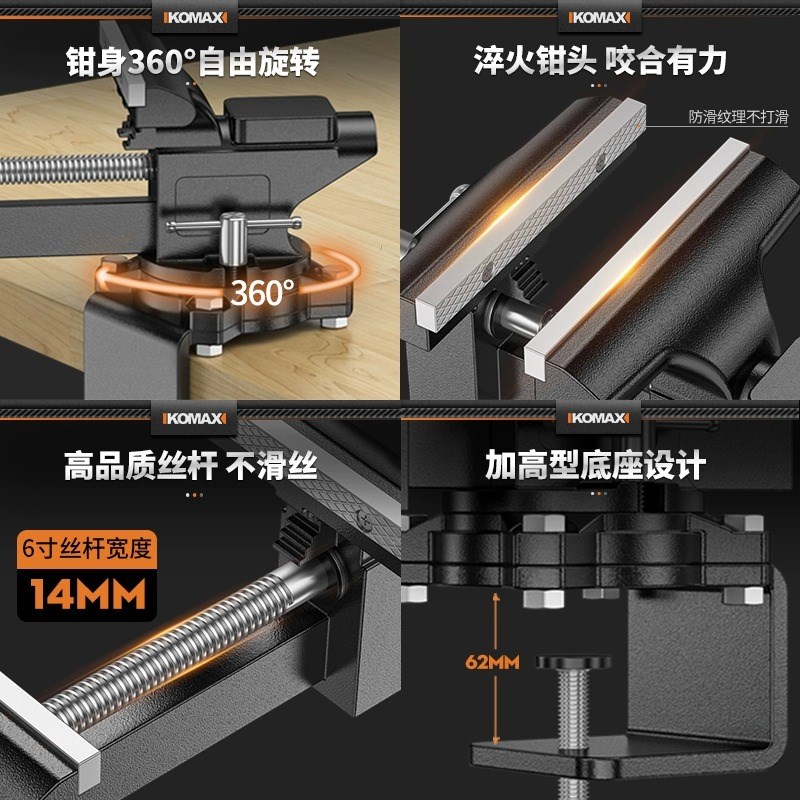 KOMAX

钳身360°自由旋转

360°

KOMAX

淬火钳头 咬合有力

防滑纹理不打滑

KOMAX

高品质丝杆 不滑丝

6寸丝杆宽度

14MM

KOMAX

加高型底座设计

62MM