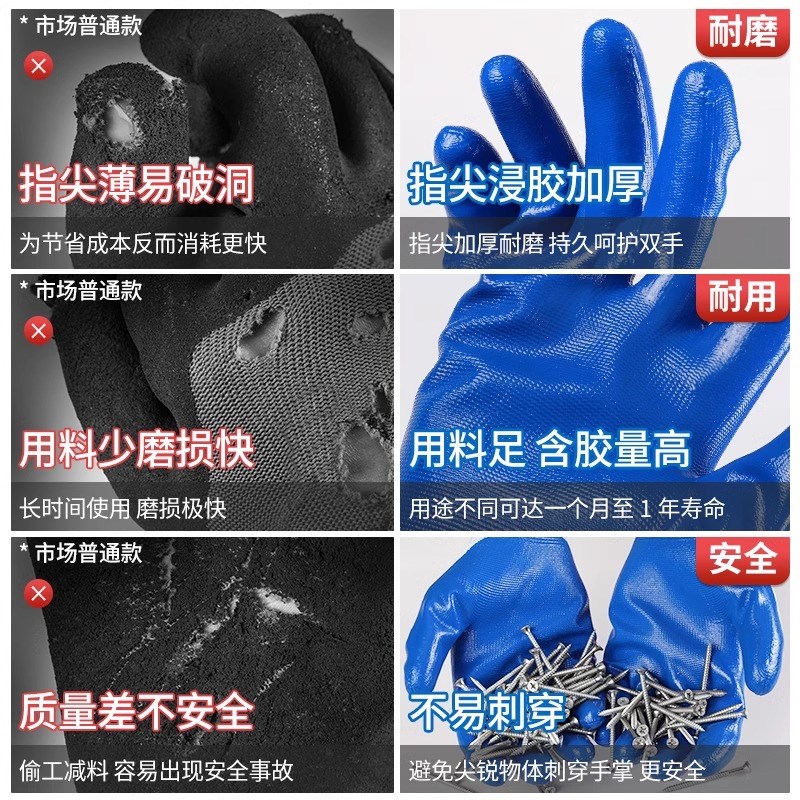 * 市场普通款

指尖薄易破洞

为节省成本反而消耗更快

耐磨

指尖浸胶加厚

指尖加厚耐磨 持久呵护双手

* 市场普通款

用料少磨损快

长时间使用 磨损极快

耐用

用料足 含胶量高

用途不同可达一个月至 1 年寿命

* 市场普通款

质量差不安全

偷工减料 容易出现安全事故

安全

不易刺穿

避免尖锐物体刺穿手掌 更安全