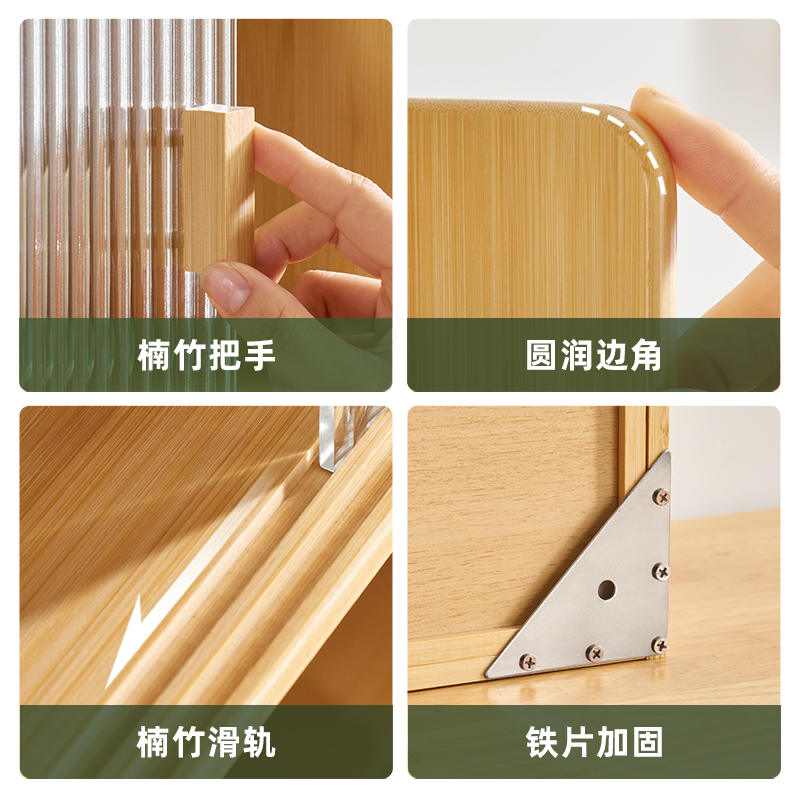 楠竹把手

圆润边角

楠竹滑轨

铁片加固