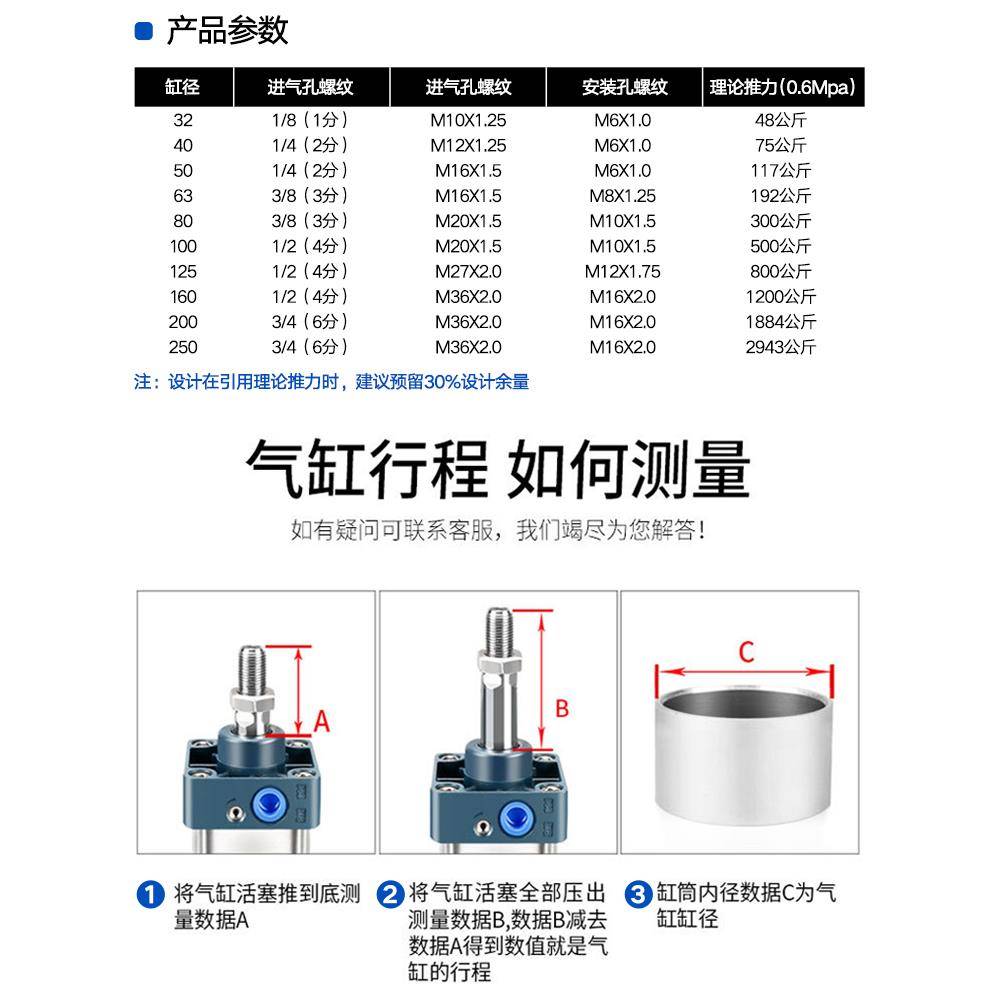 产品参数

| 缸径 | 进气孔螺纹 | 进气孔螺纹 | 安装孔螺纹 | 理论推力(0.6Mpa) |
|---|---|---|---|---|
| 32 | 1/8（1分） | M10X1.25 | M6X1.0 | 48公斤 |
| 40 | 1/4（2分） | M12X1.25 | M6X1.0 | 75公斤 |
| 50 | 1/4（2分） | M16X1.5 | M6X1.0 | 117公斤 |
| 63 | 3/8（3分） | M16X1.5 | M8X1.25 | 192公斤 |
| 80 | 3/8（3分） | M20X1.5 | M10X1.5 | 300公斤 |
| 100 | 1/2（4分） | M20X1.5 | M10X1.5 | 500公斤 |
| 125 | 1/2（4分） | M27X2.0 | M12X1.75 | 800公斤 |
| 160 | 1/2（4分） | M36X2.0 | M16X2.0 | 1200公斤 |
| 200 | 3/4（6分） | M36X2.0 | M16X2.0 | 1884公斤 |
| 250 | 3/4（6分） | M36X2.0 | M16X2.0 | 2943公斤 |

注：设计在引用理论推力时，建议预留30%设计余量

气缸行程 如何测量

如有疑问可联系客服，我们竭尽为您解答！

A

B

C

1 将气缸活塞推到底测量数据A

2 将气缸活塞全部压出测量数据B,数据B减去数据A得到数值就是气缸的行程

3 缸筒内径数据C为气缸缸径