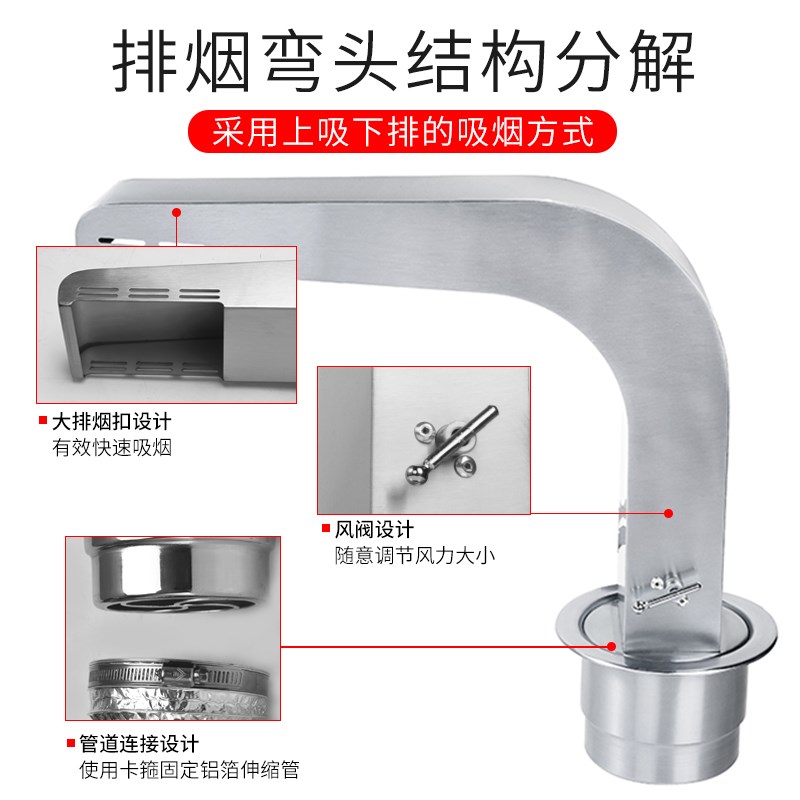 排烟弯头结构分解

采用上吸下排的吸烟方式

大排烟扣设计
有效快速吸烟

风阀设计
随意调节风力大小

管道连接设计
使用卡箍固定铝箔伸缩管