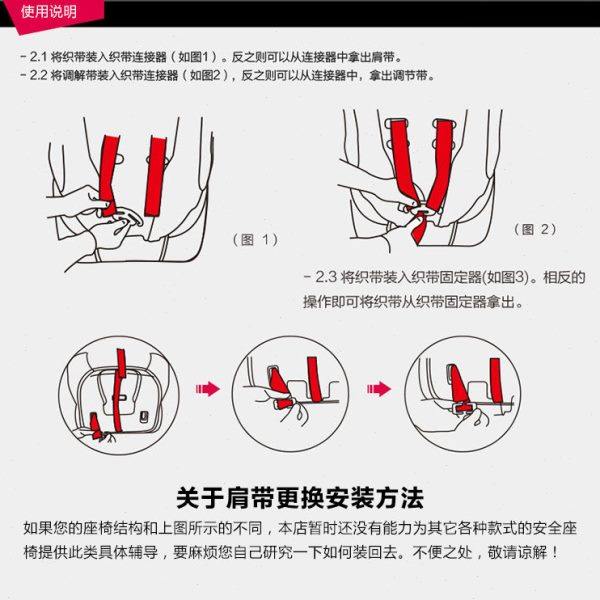 使用说明

- 2.1 将织带装入织带连接器（如图1）。反之则可以从连接器中拿出肩带。
- 2.2 将调解带装入织带连接器（如图2），反之则可以从连接器中，拿出调节带。

（图 1）

（图 2）

- 2.3 将织带装入织带固定器(如图3)。相反的操作即可将织带从织带固定器拿出。

关于肩带更换安装方法

如果您的座椅结构和上图所示的不同，本店暂时还没有能力为其它各种款式的安全座椅提供此类具体辅导，要麻烦您自己研究一下如何装回去。不便之处，敬请谅解！