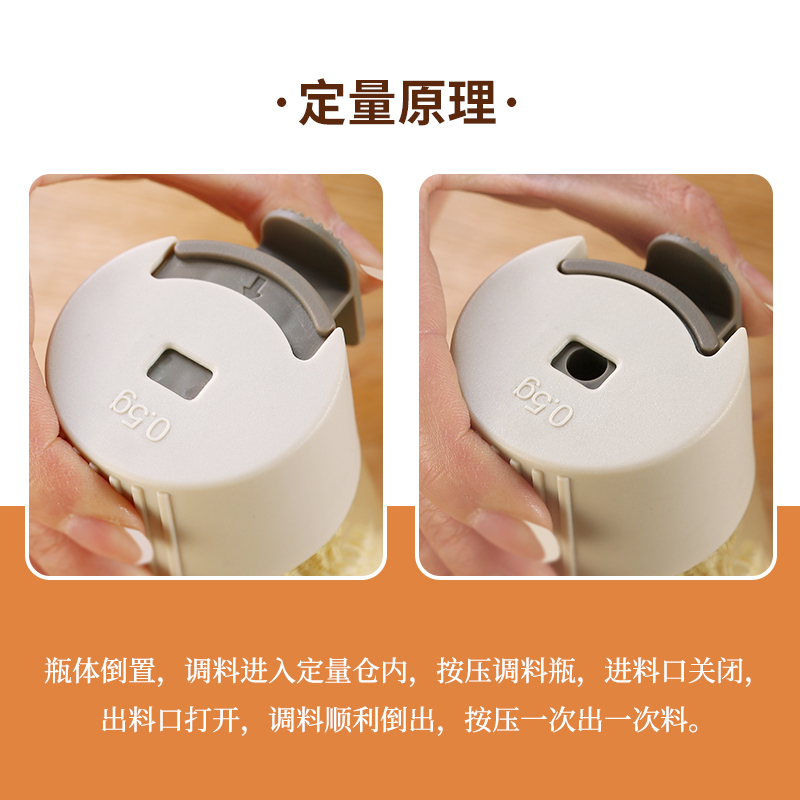 ·定量原理·

0.5g

0.5g

瓶体倒置，调料进入定量仓内，按压调料瓶，进料口关闭，出料口打开，调料顺利倒出，按压一次出一次料。