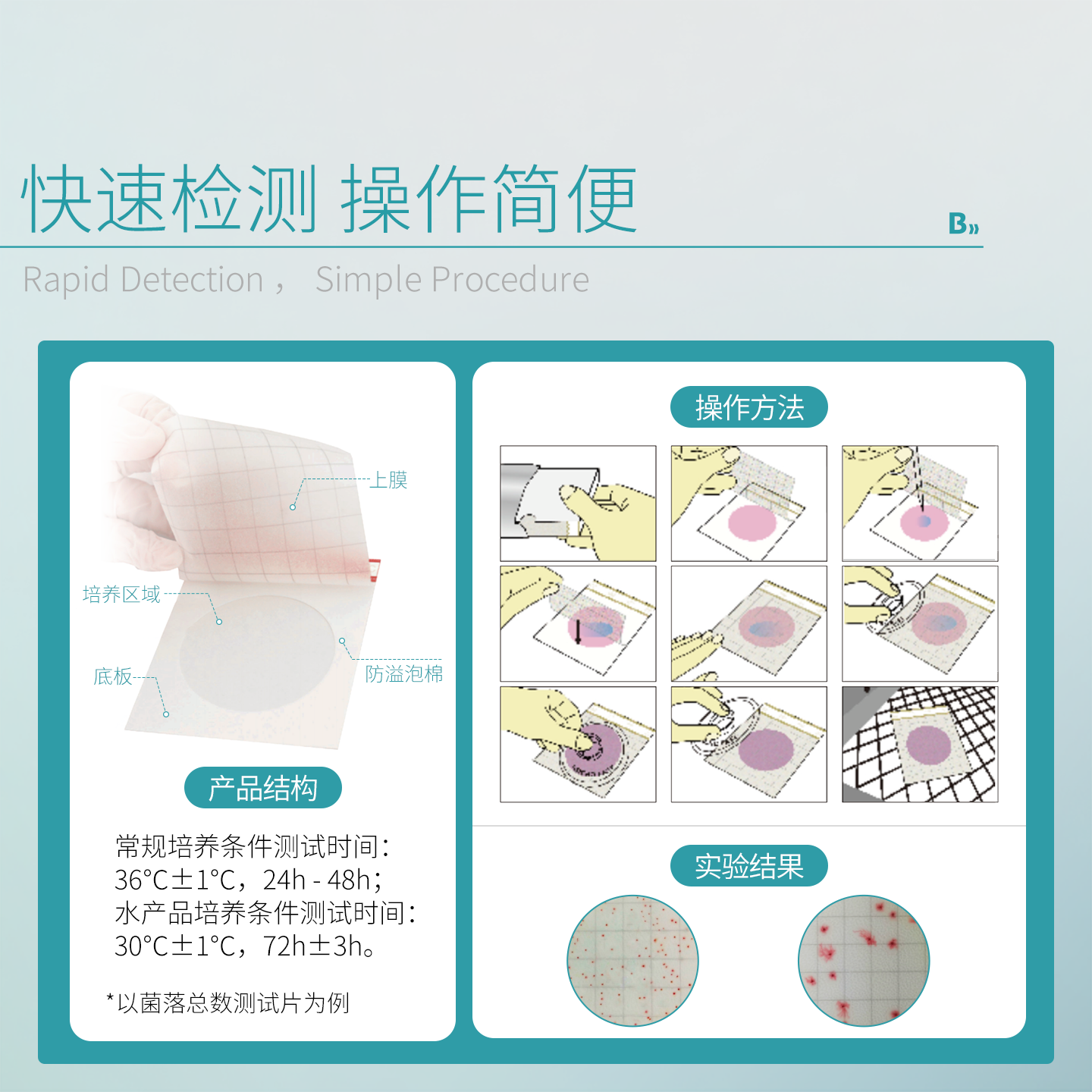 快速检测 操作简便

B»

Rapid Detection， Simple Procedure

上膜

培养区域

底板

防溢泡棉

产品结构

常规培养条件测试时间：
36°C±1°C，24h - 48h；
水产品培养条件测试时间：
30°C±1°C，72h±3h。

*以菌落总数测试片为例

操作方法

实验结果