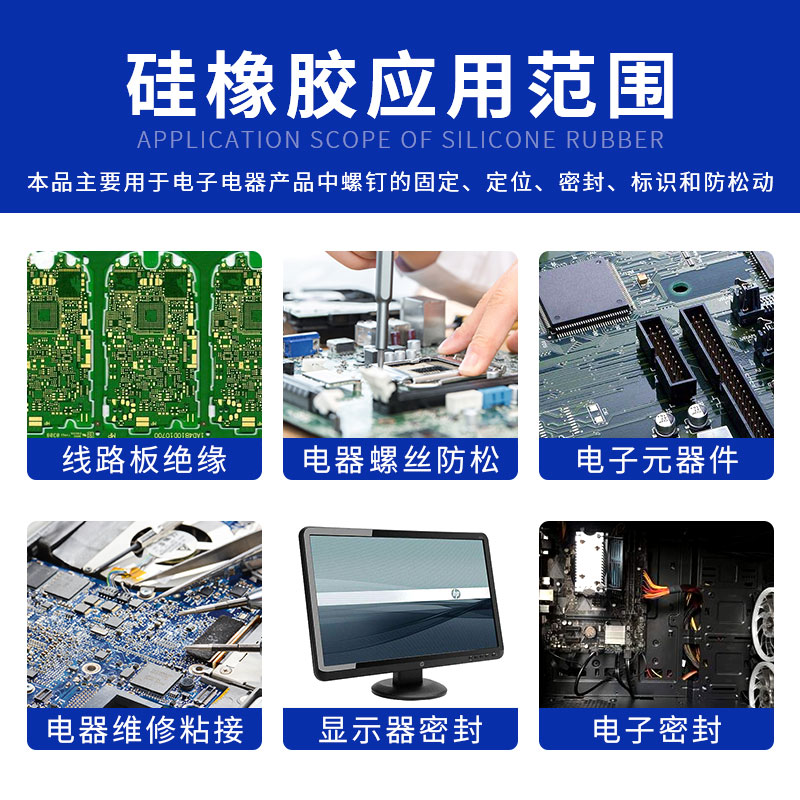 硅橡胶应用范围

APPLICATION SCOPE OF SILICONE RUBBER

本品主要用于电子电器产品中螺钉的固定、定位、密封、标识和防松动

线路板绝缘

电器螺丝防松

电子元器件

电器维修粘接

显示器密封

电子密封