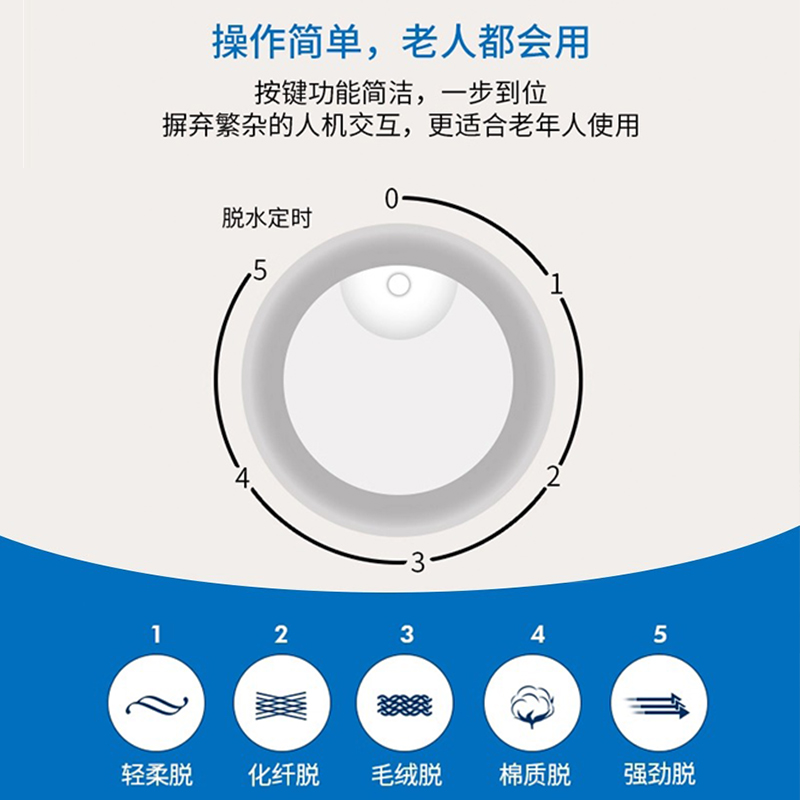 操作简单，老人都会用

按键功能简洁，一步到位
摒弃繁杂的人机交互，更适合老年人使用

脱水定时

0
1
2
3
4
5

1
轻柔脱

2
化纤脱

3
毛绒脱

4
棉质脱

5
强劲脱