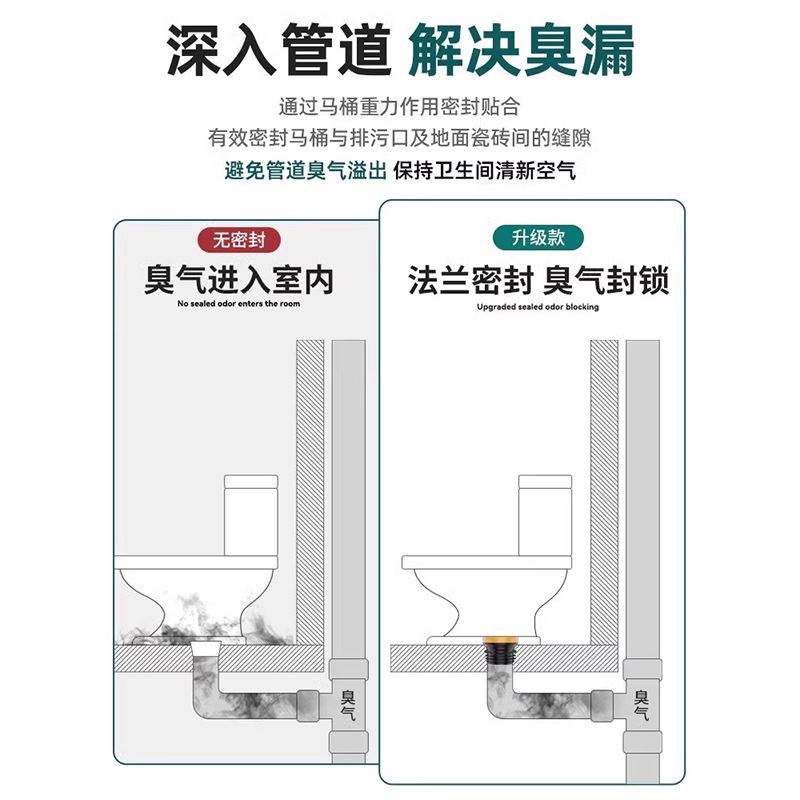 深入管道 解决臭漏

通过马桶重力作用密封贴合
有效密封马桶与排污口及地面瓷砖间的缝隙
避免管道臭气溢出 保持卫生间清新空气

无密封
臭气进入室内
No sealed odor enters the room

臭气

升级款
法兰密封 臭气封锁
Upgraded sealed odor blocking

臭气