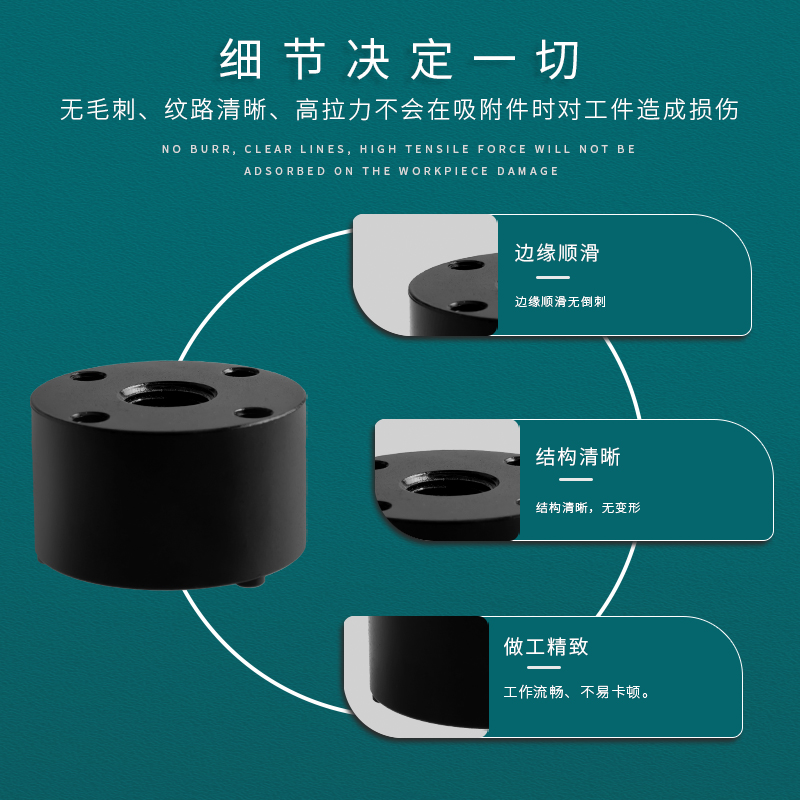 细节决定一切

无毛刺、纹路清晰、高拉力不会在吸附件时对工件造成损伤

NO BURR, CLEAR LINES, HIGH TENSILE FORCE WILL NOT BE ADSORBED ON THE WORKPIECE DAMAGE

边缘顺滑

边缘顺滑无倒刺

结构清晰

结构清晰，无变形

做工精致

工作流畅、不易卡顿。