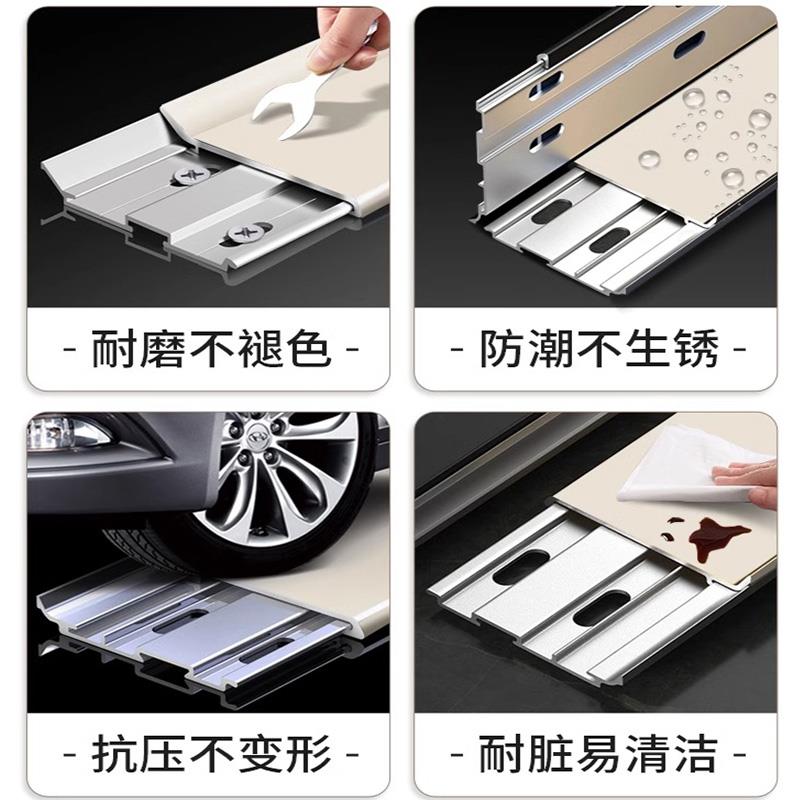 - 耐磨不褪色 -

- 防潮不生锈 -

- 抗压不变形 -

- 耐脏易清洁 -