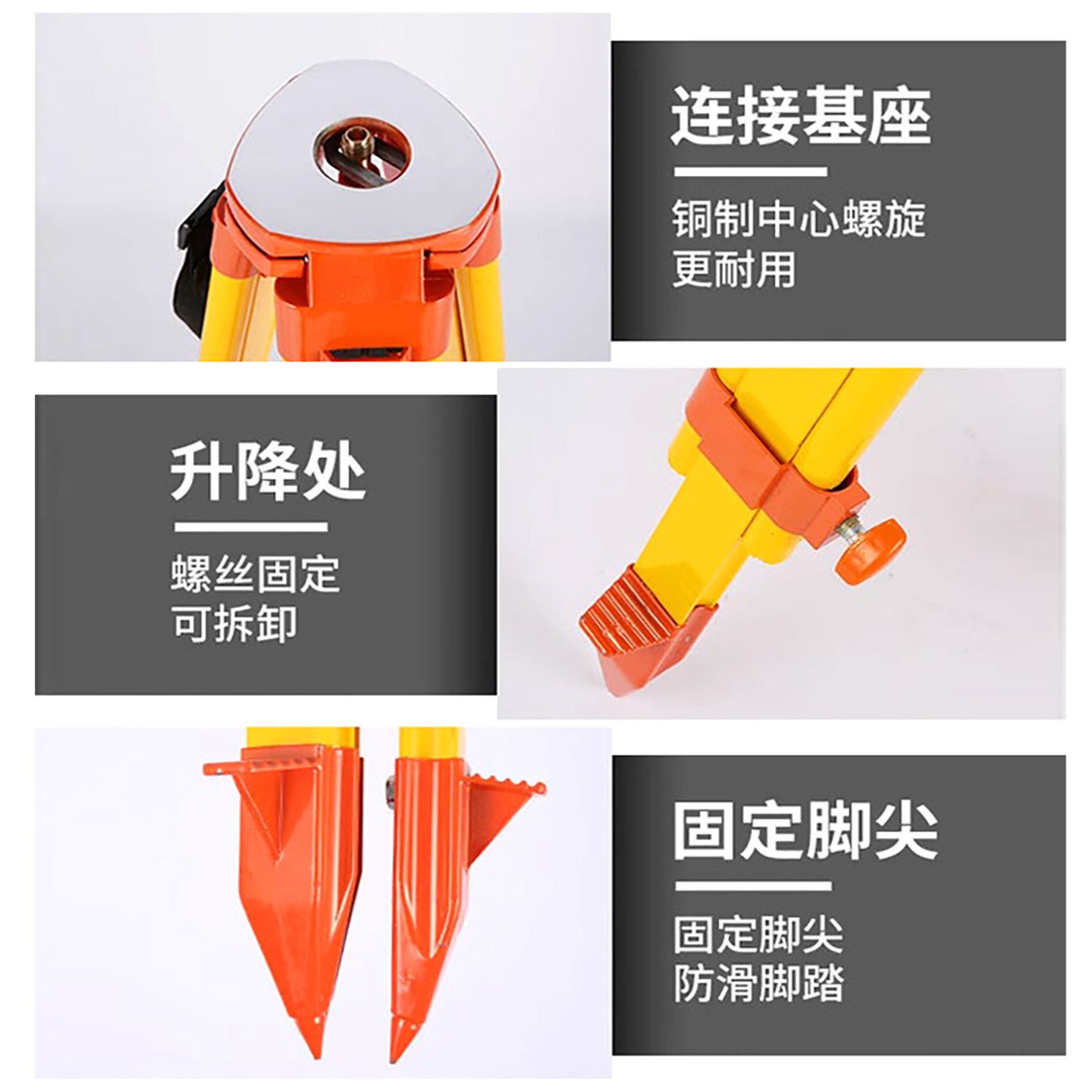 连接基座

铜制中心螺旋
更耐用

升降处

螺丝固定
可拆卸

固定脚尖

固定脚尖
防滑脚踏