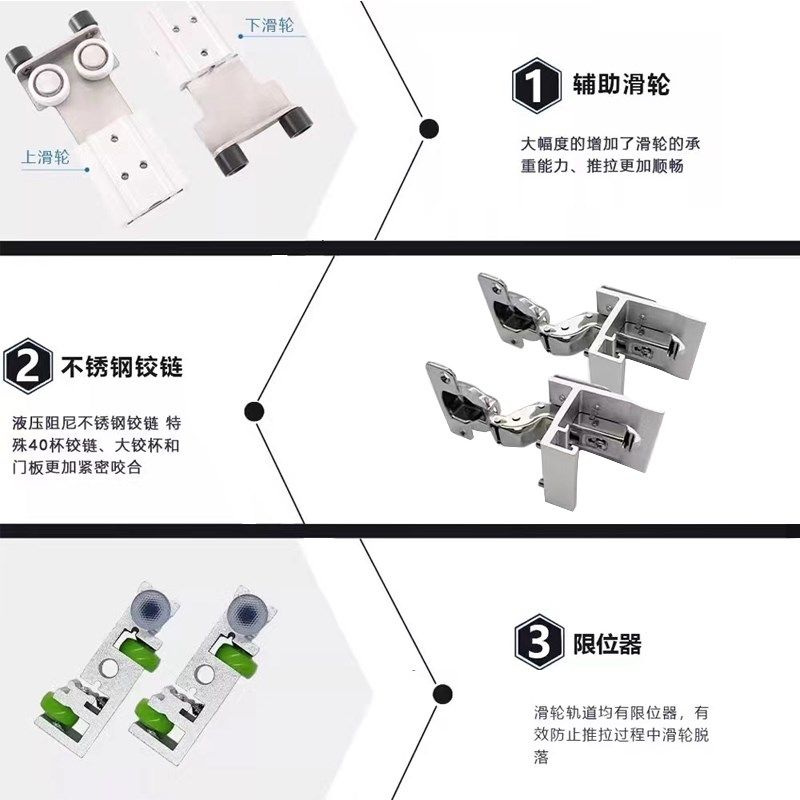 下滑轮

上滑轮

1 辅助滑轮

大幅度的增加了滑轮的承重能力、推拉更加顺畅

2 不锈钢铰链

液压阻尼不锈钢铰链 特殊40杯铰链、大铰杯和门板更加紧密咬合

3 限位器

滑轮轨道均有限位器，有效防止推拉过程中滑轮脱落