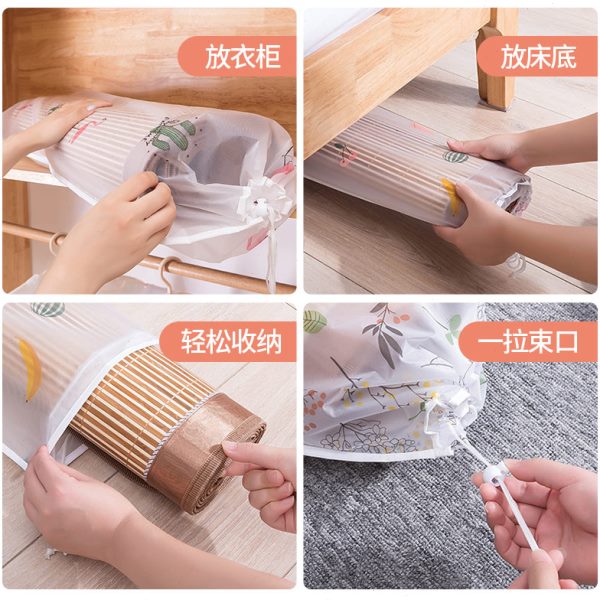 放衣柜

放床底

轻松收纳

一拉束口