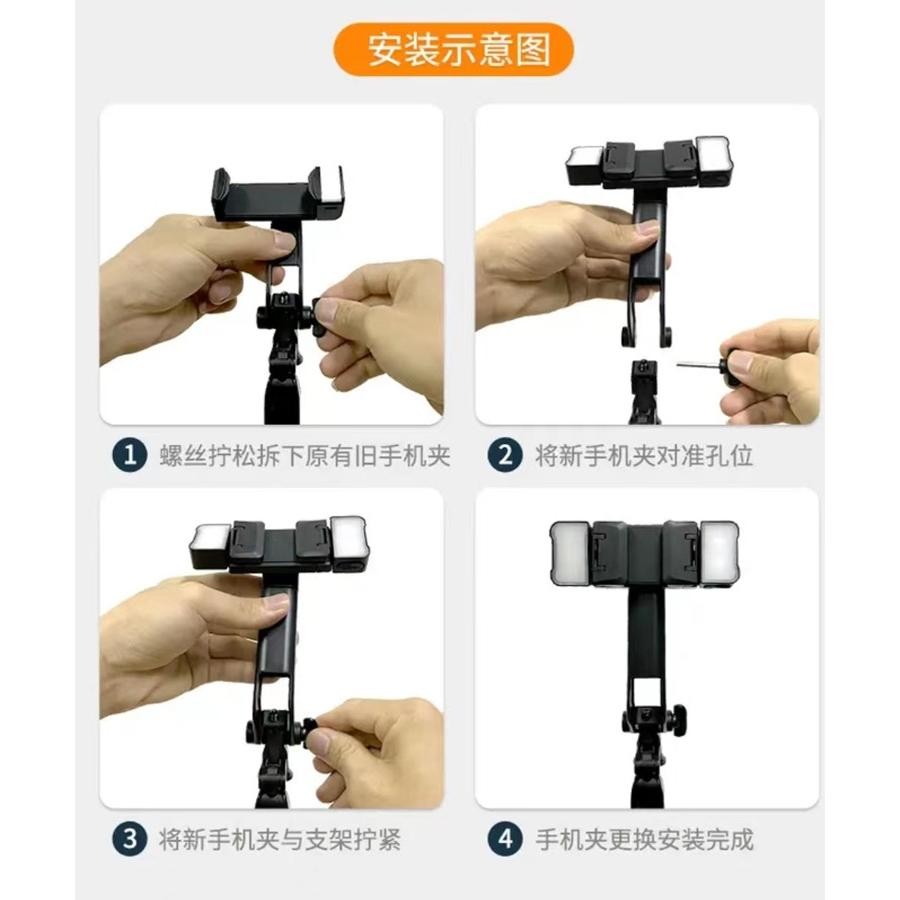 安装示意图

1 螺丝拧松拆下原有旧手机夹

2 将新手机夹对准孔位

3 将新手机夹与支架拧紧

4 手机夹更换安装完成