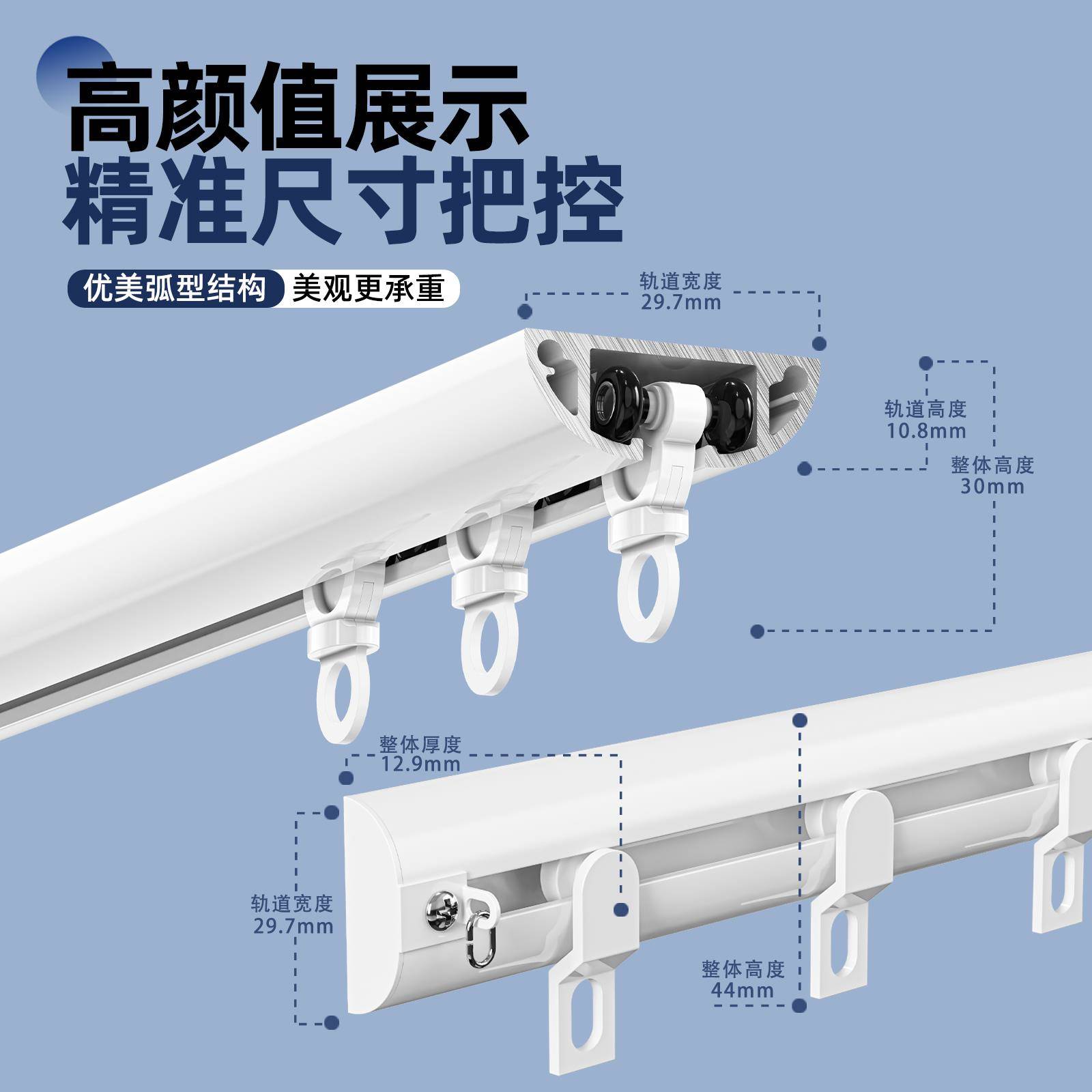 高颜值展示
精准尺寸把控

优美弧型结构 美观更承重

轨道宽度
29.7mm

轨道高度
10.8mm

整体高度
30mm

整体厚度
12.9mm

轨道宽度
29.7mm

整体高度
44mm