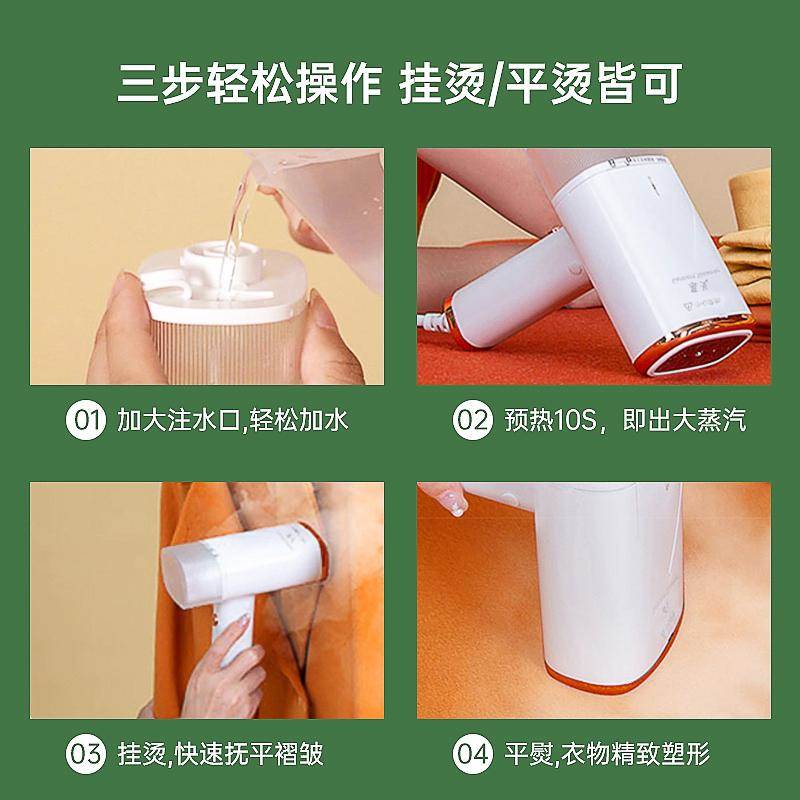 三步轻松操作 挂烫/平烫皆可

01 加大注水口,轻松加水

02 预热10S，即出大蒸汽

03 挂烫,快速抚平褶皱

04 平熨,衣物精致塑形