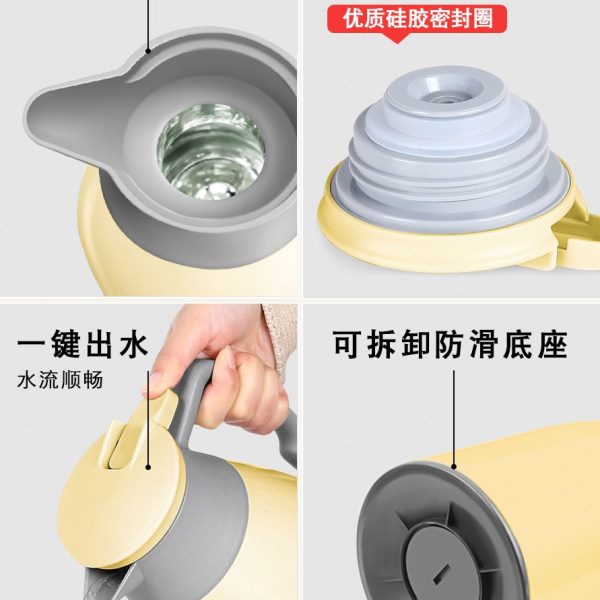 优质硅胶密封圈

一键出水
水流顺畅

可拆卸防滑底座