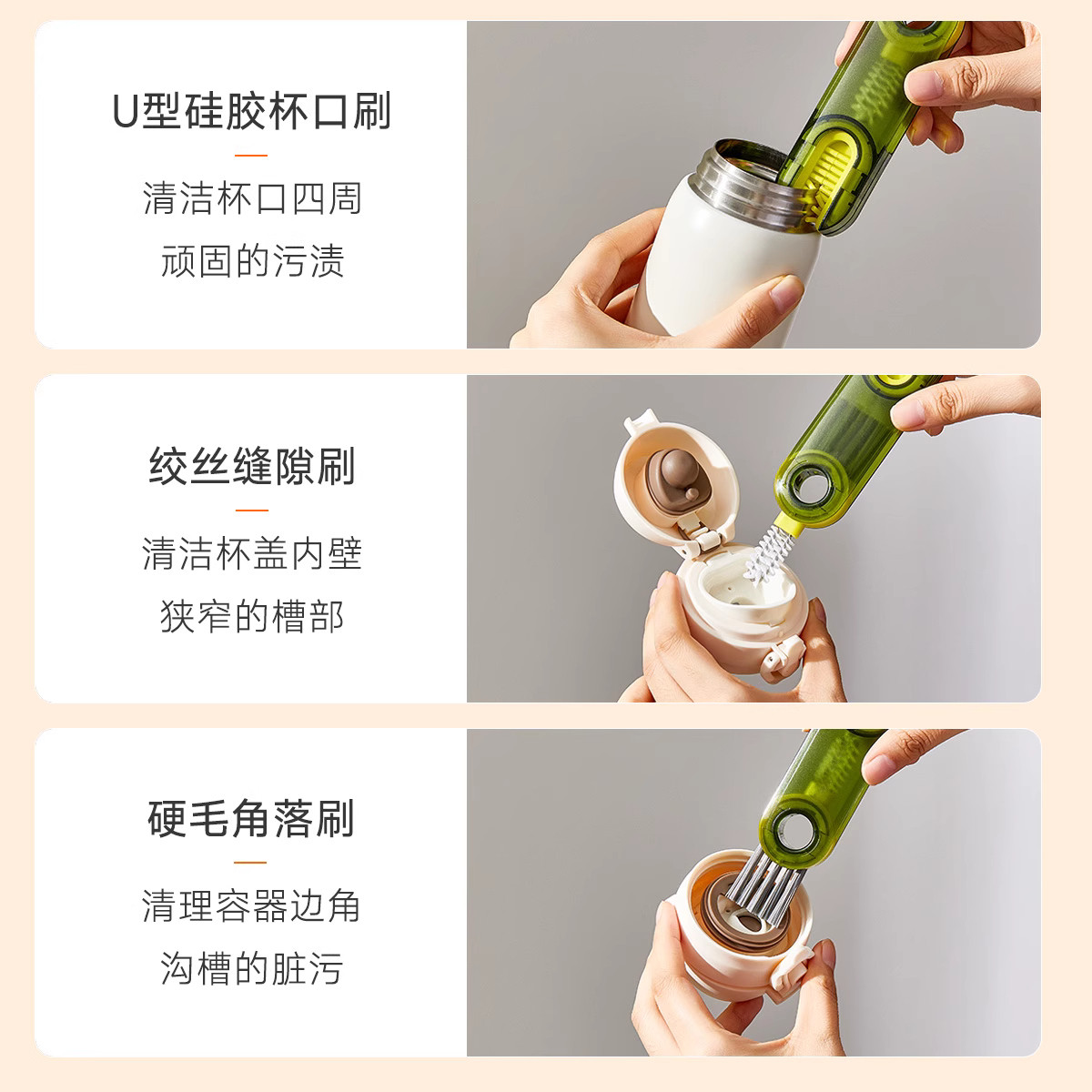 U型硅胶杯口刷

清洁杯口四周
顽固的污渍

绞丝缝隙刷

清洁杯盖内壁
狭窄的槽部

硬毛角落刷

清理容器边角
沟槽的脏污