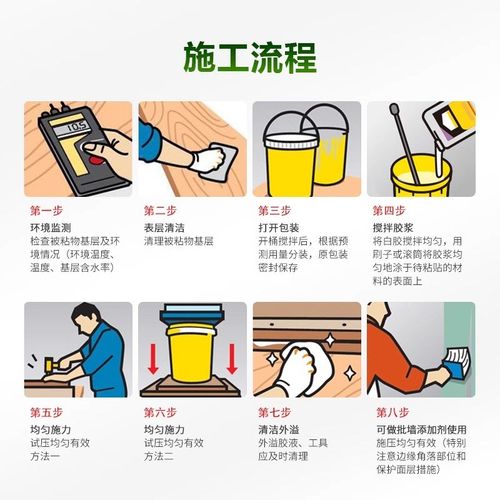 施工流程

10.5

第一步
环境监测
检查被粘物基层及环境情况（环境温度、湿度、基层含水率）

第二步
表层清洁
清理被粘物基层

第三步
打开包装
开桶搅拌后，根据预测用量分装，原包装密封保存

第四步
搅拌胶浆
将白胶搅拌均匀，用刷子或滚筒将胶浆均匀地涂于待粘贴的材料的表面上

第五步
均匀施力
试压均匀有效
方法一

第六步
均匀施力
试压均匀有效
方法二

第七步
清洁外溢
外溢胶液、工具应及时清理

第八步
可做批墙添加剂使用
施压均匀有效（特别注意边缘角落部位和保护面层措施）