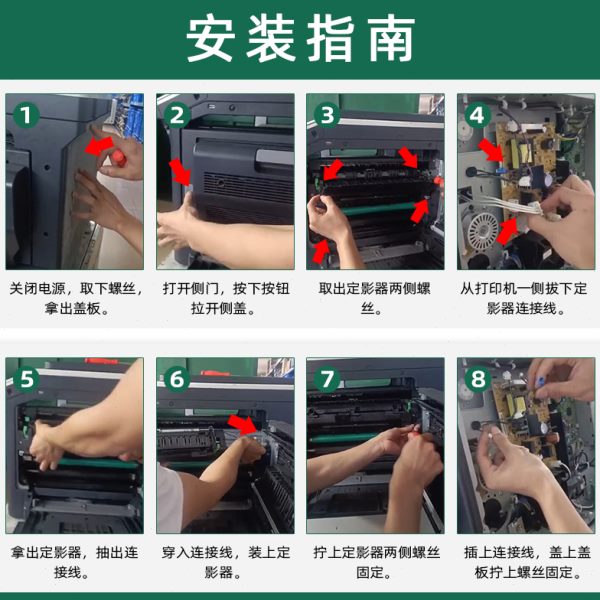 安装指南

1

关闭电源，取下螺丝，拿出盖板。

2

打开侧门，按下按钮拉开侧盖。

3

取出定影器两侧螺丝。

4

从打印机一侧拔下定影器连接线。

5

拿出定影器，抽出连接线。

6

穿入连接线，装上定影器。

7

拧上定影器两侧螺丝固定。

8

插上连接线，盖上盖板拧上螺丝固定。