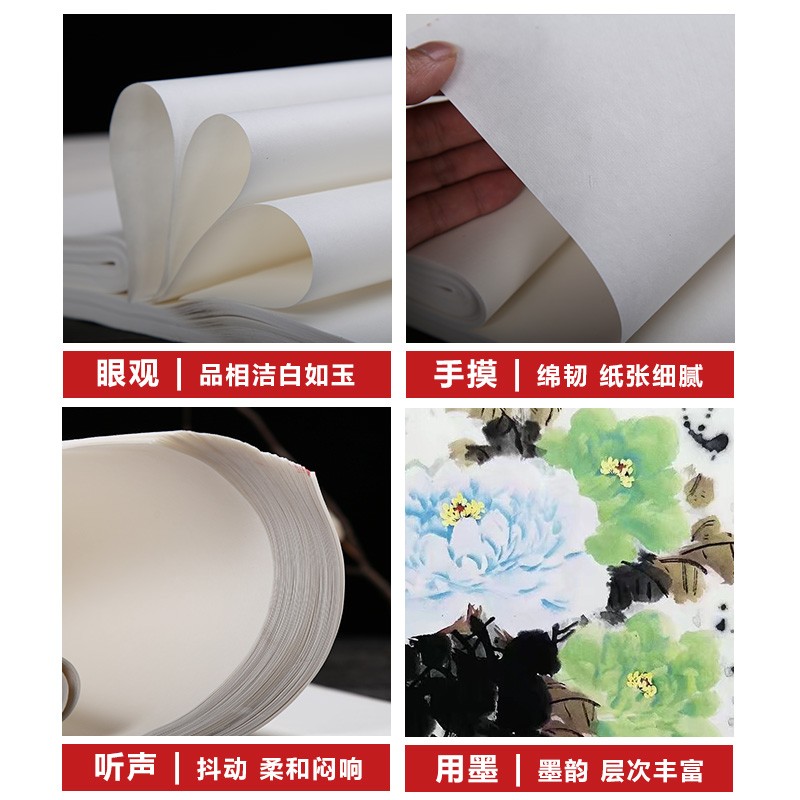 眼观 | 品相洁白如玉

手摸 | 绵韧 纸张细腻

听声 | 抖动 柔和闷响

用墨 | 墨韵 层次丰富